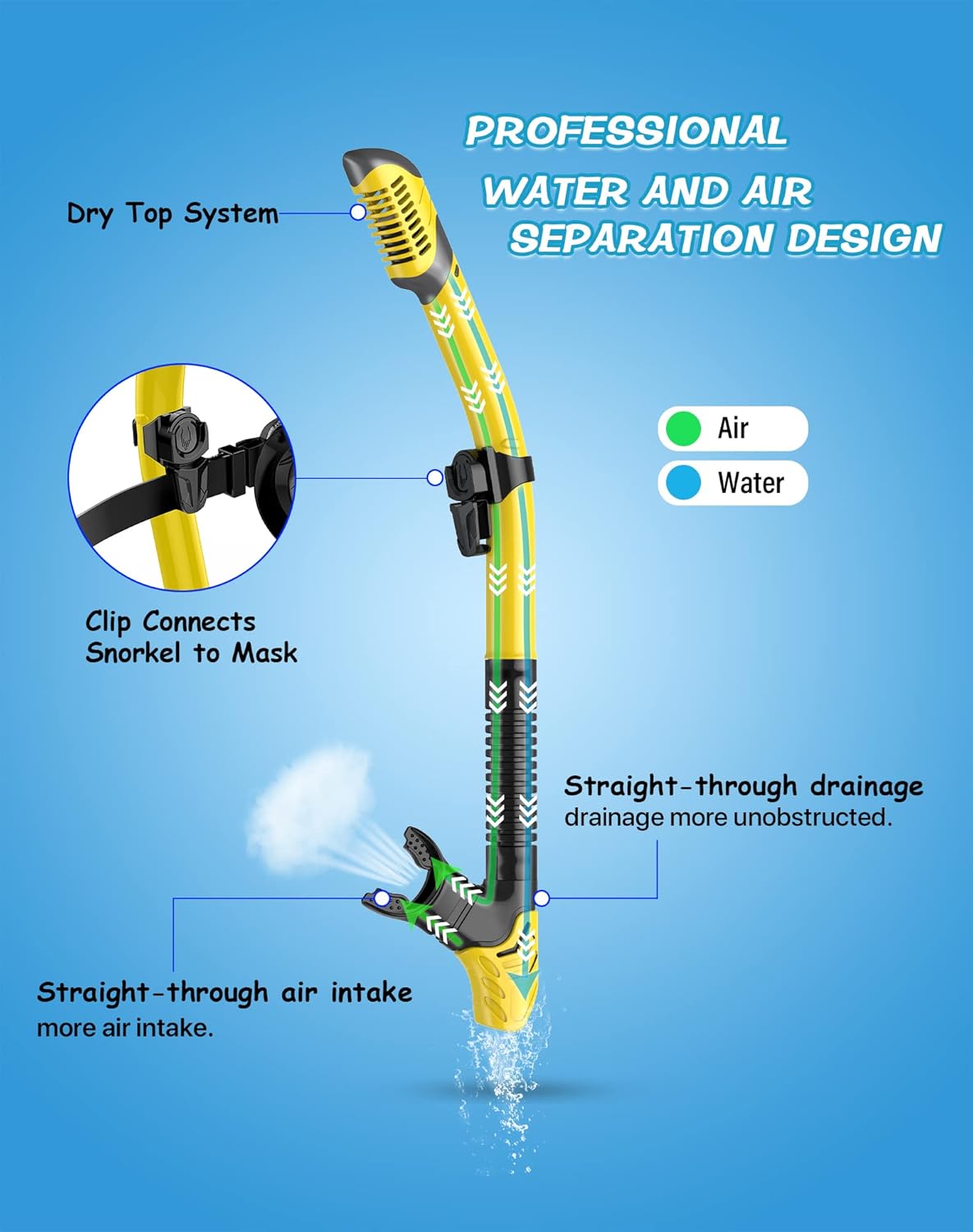 PROFESSIONAL
WATER AND AIR
SEPARATION DESIGN

Dry Top System

Air
Water

Clip Connects Snorkel to Mask

Straight-through drainage
drainage more unobstructed.

Straight-through air intake
more air intake.