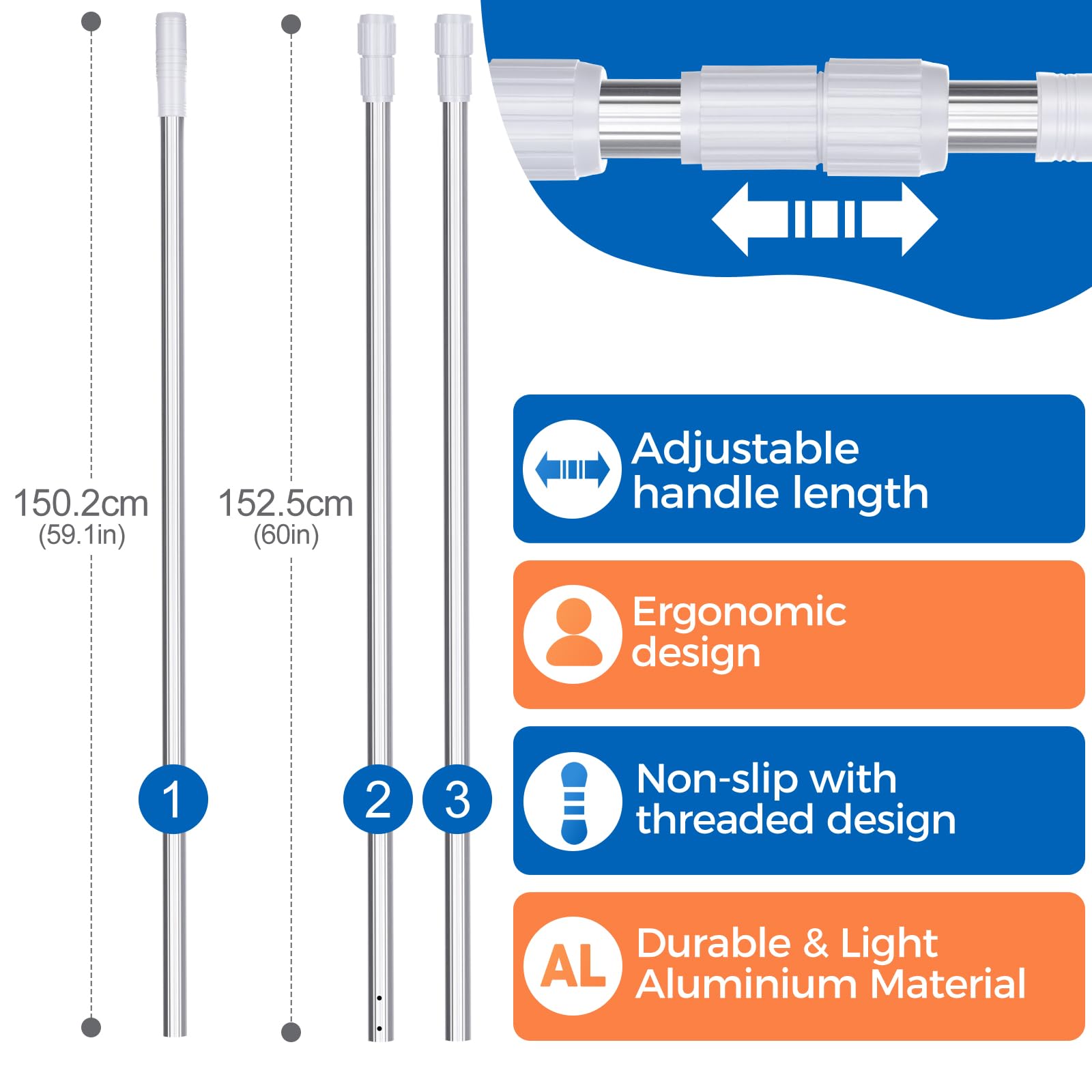 150.2cm
(59.1in)

152.5cm
(60in)

1

2

3

Adjustable handle length

Ergonomic design

Non-slip with threaded design

AL

Durable & Light Aluminium Material