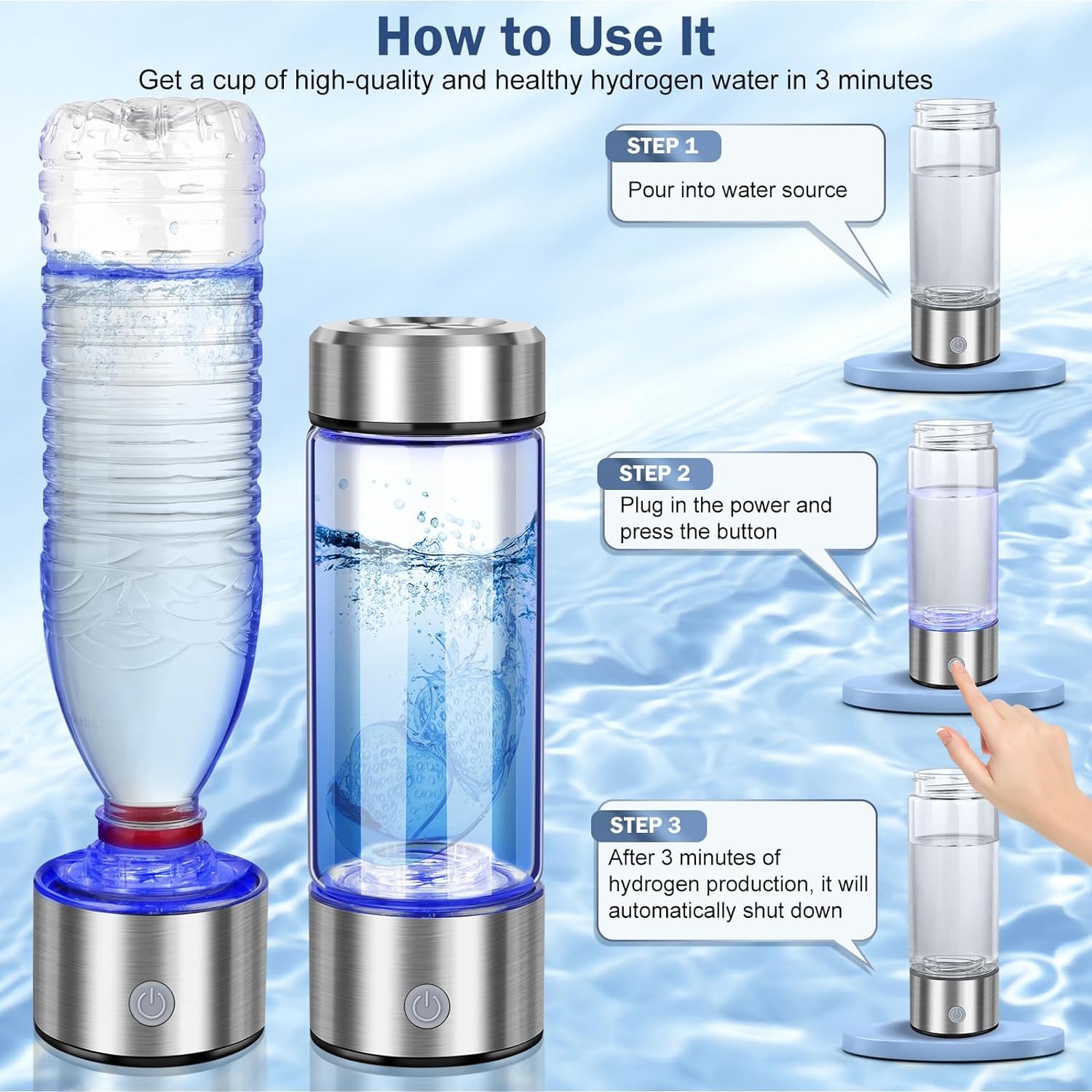 How to Use It

Get a cup of high-quality and healthy hydrogen water in 3 minutes

STEP 1

Pour into water source

STEP 2

Plug in the power and press the button

STEP 3

After 3 minutes of hydrogen production, it will automatically shut down