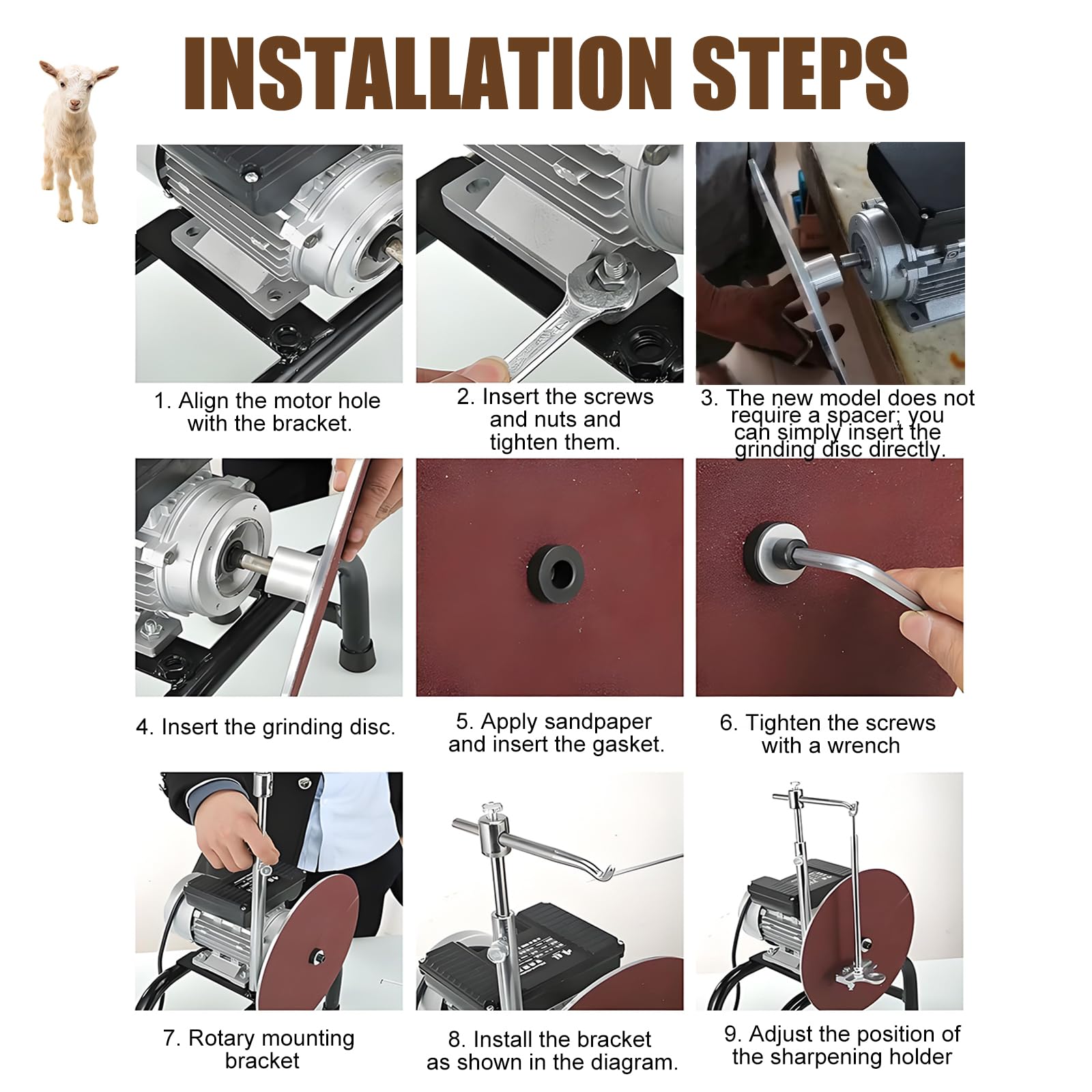 INSTALLATION STEPS

1. Align the motor hole with the bracket.

2. Insert the screws and nuts and tighten them.

3. The new model does not require a spacer; you can simply insert the grinding disc directly.

4. Insert the grinding disc.

5. Apply sandpaper and insert the gasket.

6. Tighten the screws with a wrench

7. Rotary mounting bracket

8. Install the bracket as shown in the diagram.

9. Adjust the position of the sharpening holder