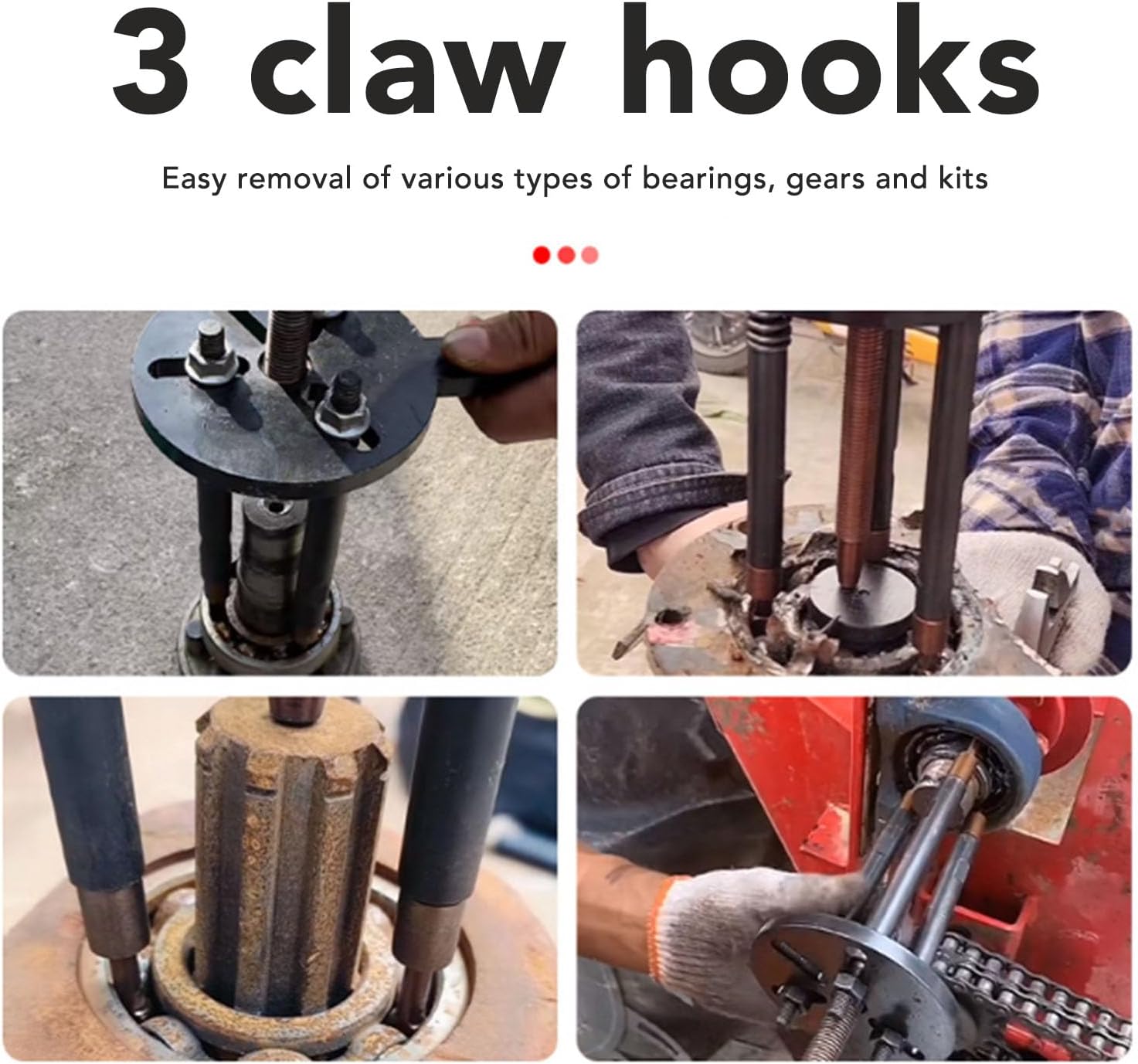 3 claw hooks

Easy removal of various types of bearings, gears and kits