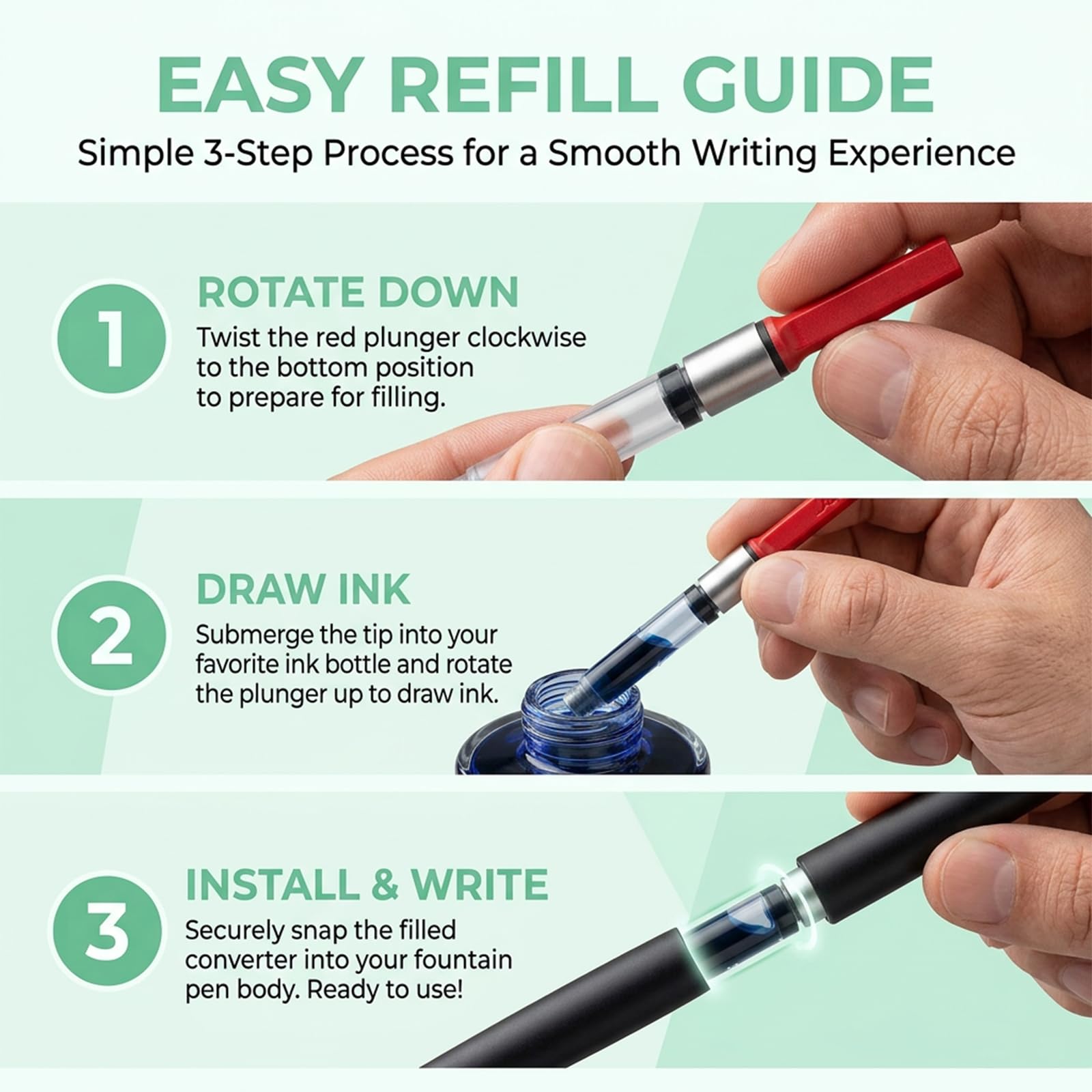 EASY REFILL GUIDE

Simple 3-Step Process for a Smooth Writing Experience

1

ROTATE DOWN

Twist the red plunger clockwise to the bottom position to prepare for filling.

2

DRAW INK

Submerge the tip into your favorite ink bottle and rotate the plunger up to draw ink.

3

INSTALL & WRITE

Securely snap the filled converter into your fountain pen body. Ready to use!