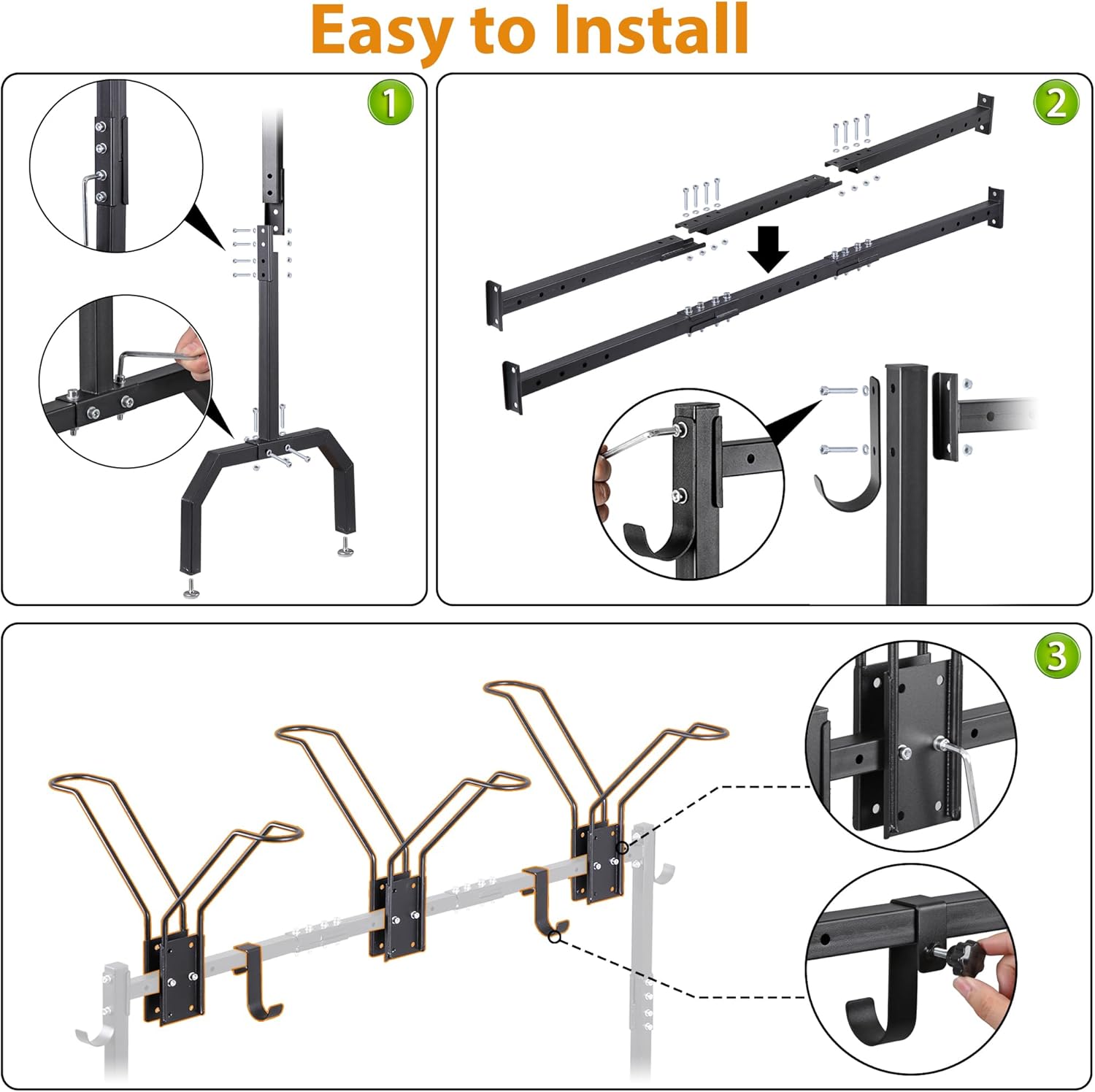 Easy to Install

1

2

3