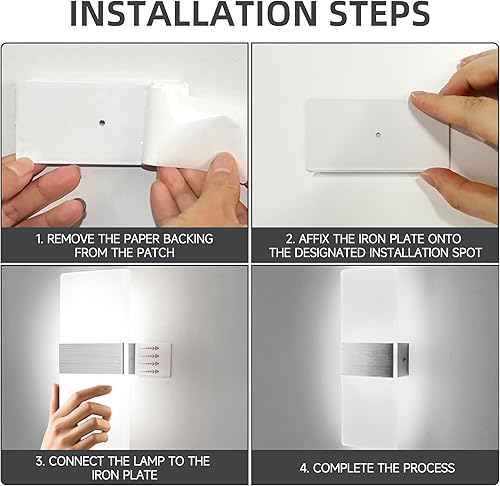 INSTALLATION STEPS

1. REMOVE THE PAPER BACKING FROM THE PATCH

2. AFFIX THE IRON PLATE ONTO THE DESIGNATED INSTALLATION SPOT

3. CONNECT THE LAMP TO THE IRON PLATE

4. COMPLETE THE PROCESS