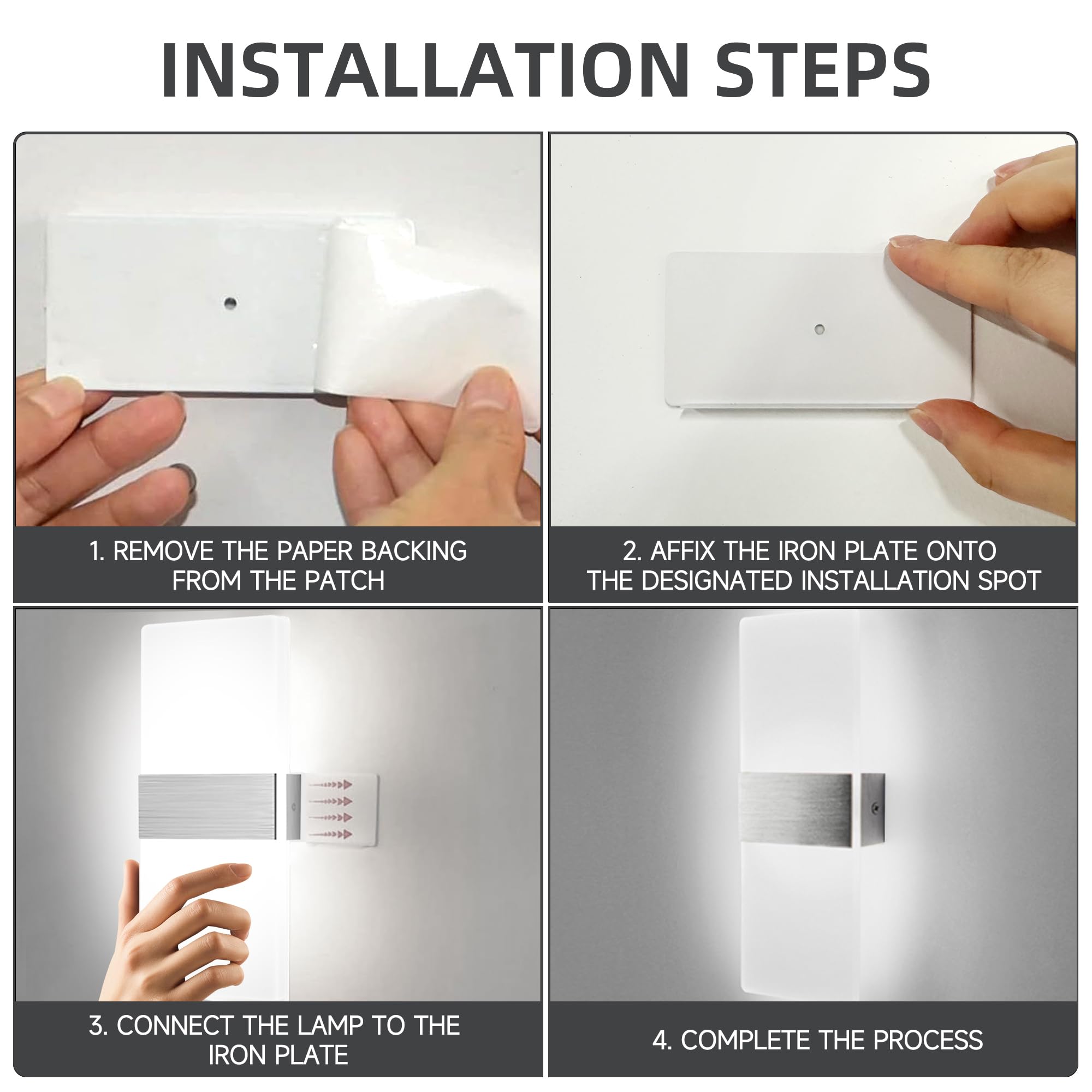 INSTALLATION STEPS

1. REMOVE THE PAPER BACKING FROM THE PATCH

2. AFFIX THE IRON PLATE ONTO THE DESIGNATED INSTALLATION SPOT

3. CONNECT THE LAMP TO THE IRON PLATE

4. COMPLETE THE PROCESS