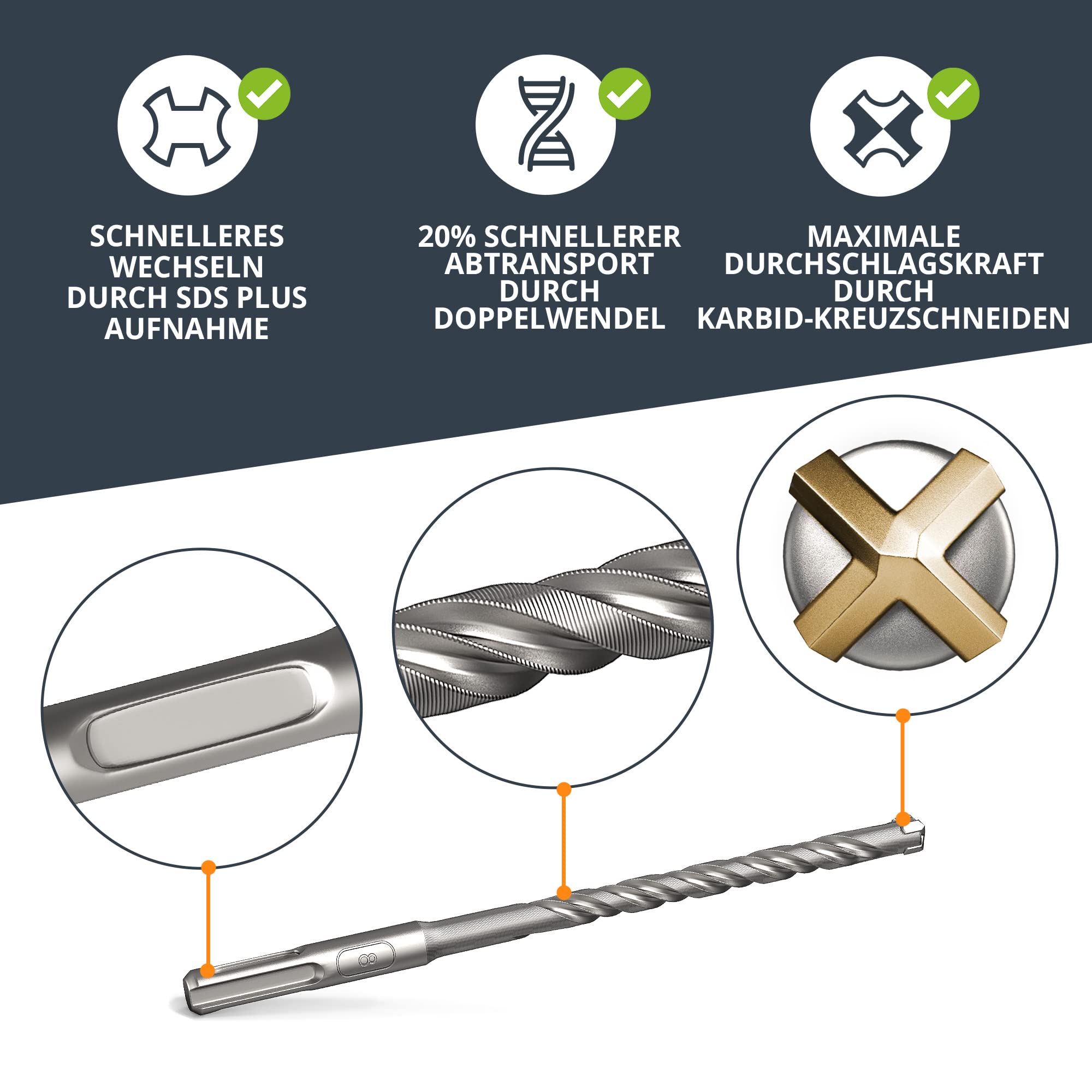 SCHNELLERES WECHSELN DURCH SDS PLUS AUFNAHME

20% SCHNELLERER ABTRANSPORT DURCH DOPPELWENDEL

MAXIMALE DURCHSCHLAGSKRAFT DURCH KARBID-KREUZSCHNEIDEN

8