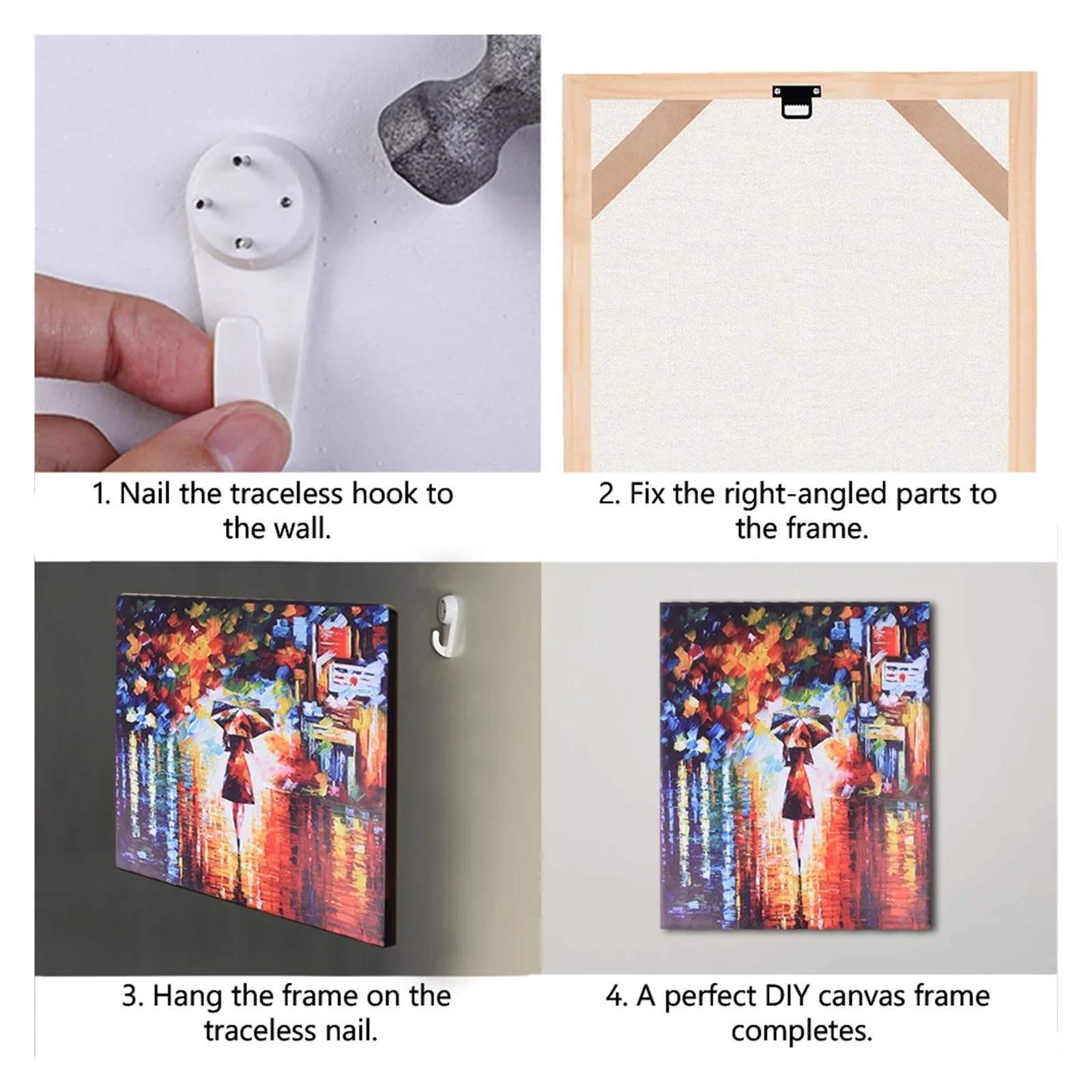 1. Nail the traceless hook to the wall.

2. Fix the right-angled parts to the frame.

3. Hang the frame on the traceless nail.

4. A perfect DIY canvas frame completes.