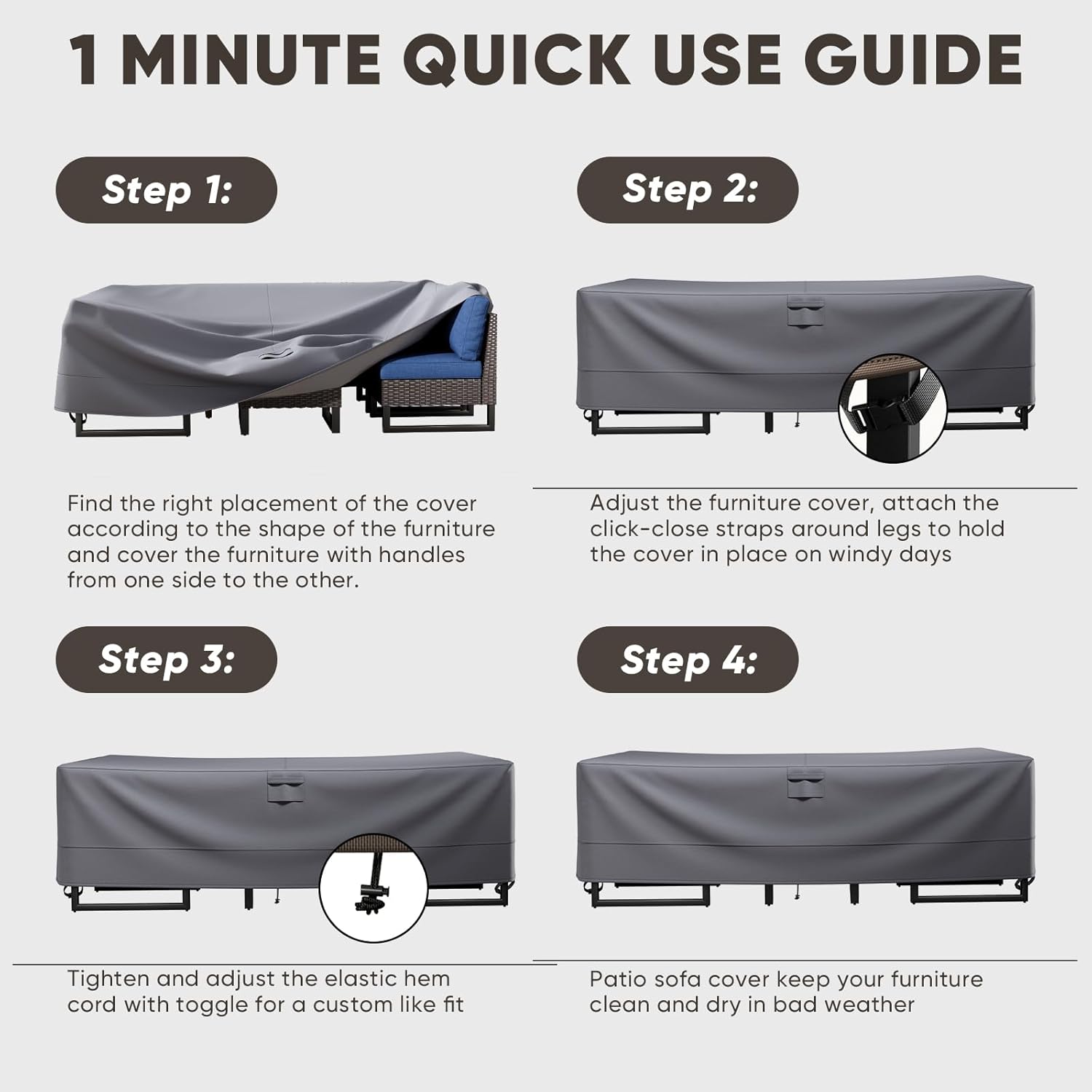 1 MINUTE QUICK USE GUIDE

Step 1:

Find the right placement of the cover according to the shape of the furniture and cover the furniture with handles from one side to the other.

Step 2:

Adjust the furniture cover, attach the click-close straps around legs to hold the cover in place on windy days

Step 3:

Tighten and adjust the elastic hem cord with toggle for a custom like fit

Step 4:

Patio sofa cover keep your furniture clean and dry in bad weather