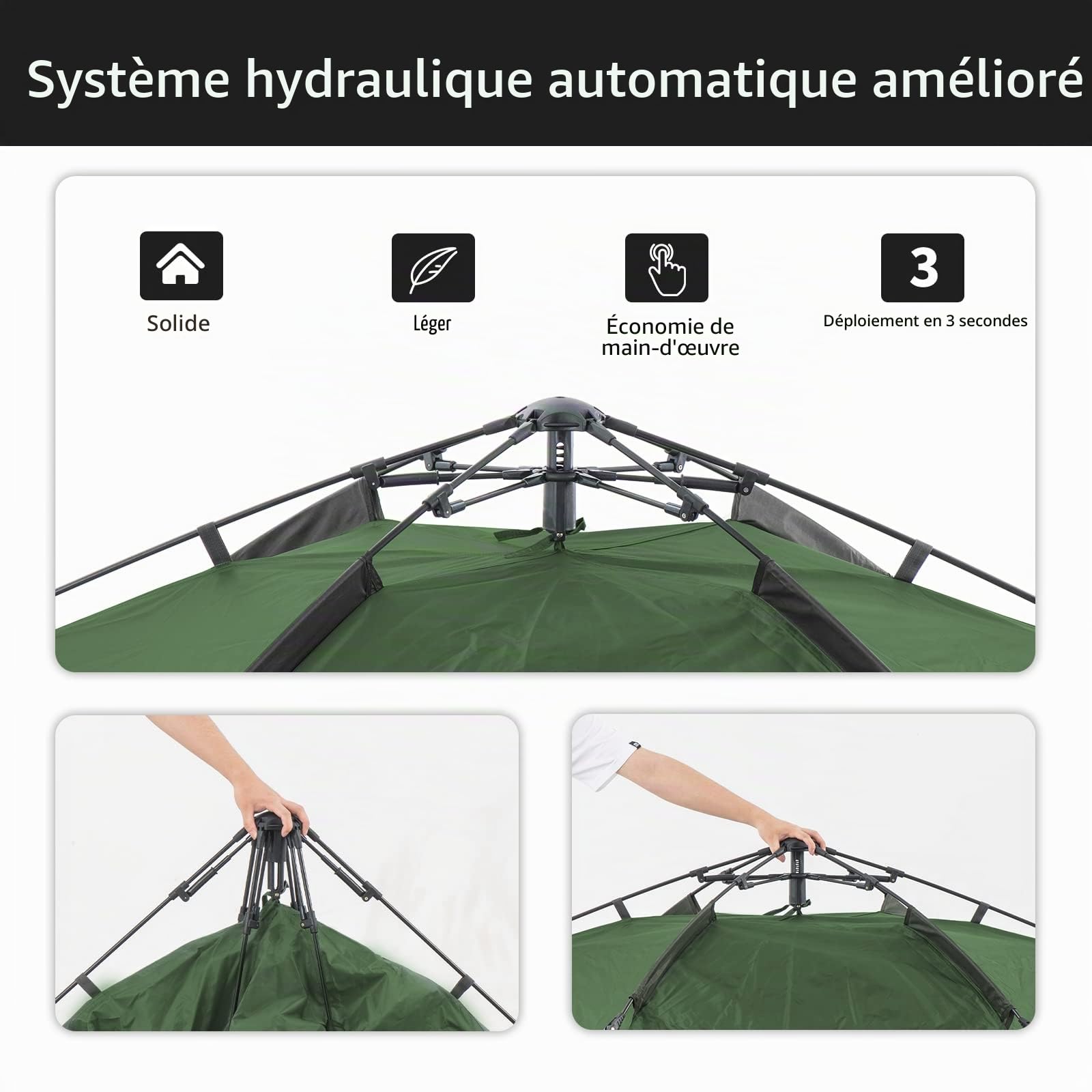 Système hydraulique automatique amélioré

Solide

Léger

Économie de main-d'œuvre

3

Déploiement en 3 secondes