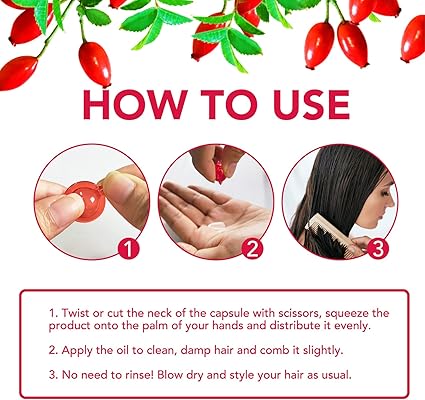 HOW TO USE

1

2

3

1. Twist or cut the neck of the capsule with scissors, squeeze the product onto the palm of your hands and distribute it evenly.

2. Apply the oil to clean, damp hair and comb it slightly.

3. No need to rinse! Blow dry and style your hair as usual.