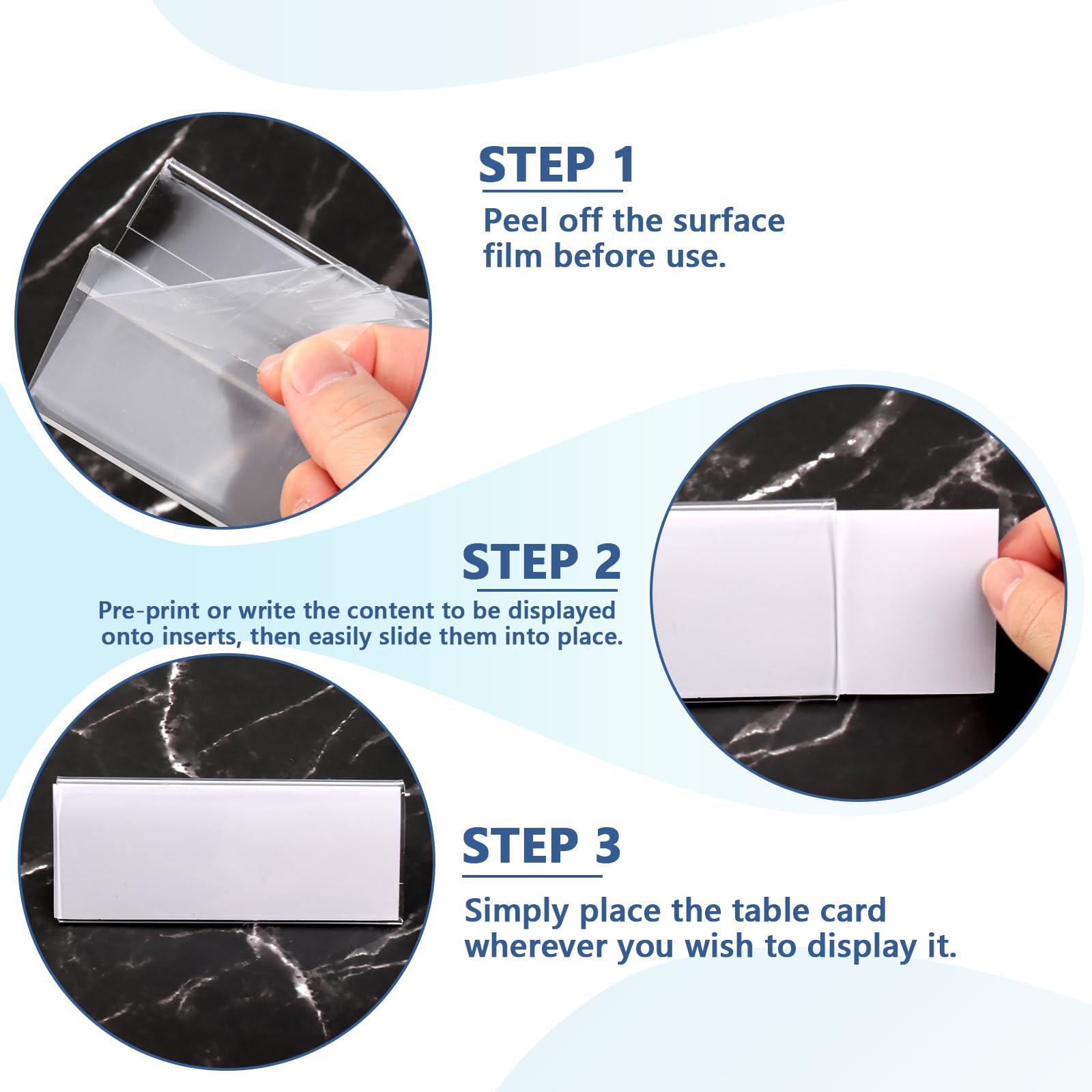 STEP 1

Peel off the surface film before use.

STEP 2

Pre-print or write the content to be displayed onto inserts, then easily slide them into place.

STEP 3

Simply place the table card wherever you wish to display it.