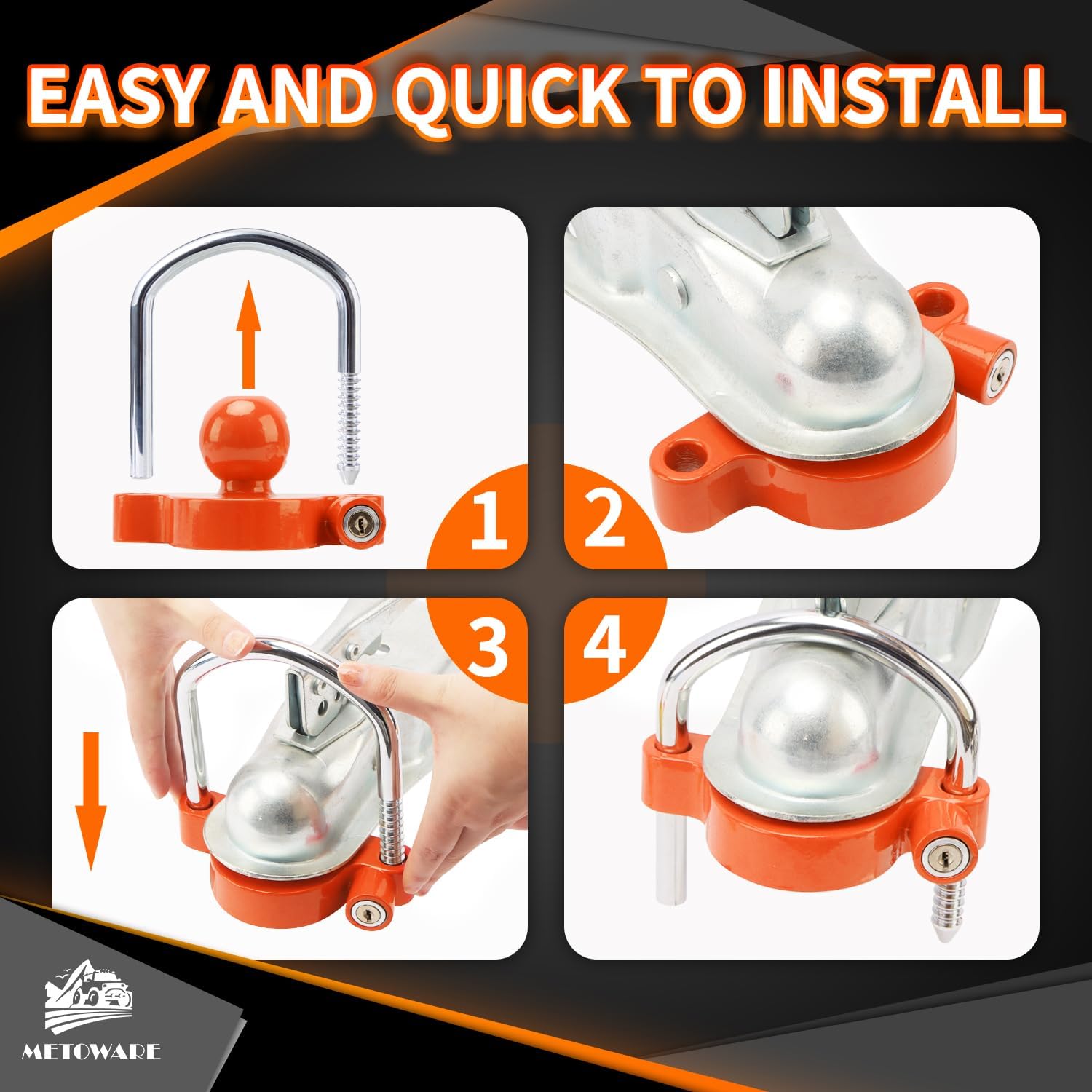 EASY AND QUICK TO INSTALL

1

2

3

4

METOWARE