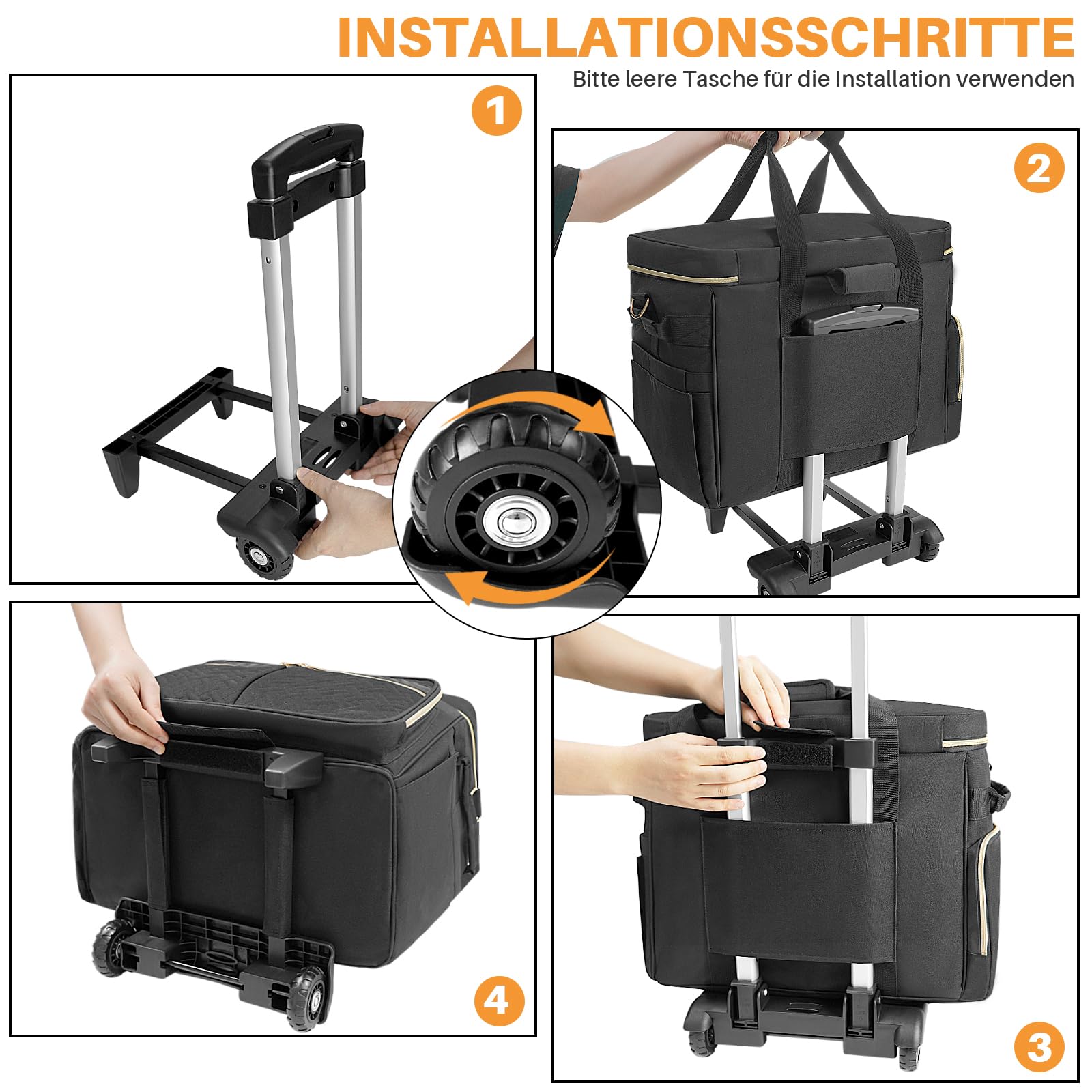 INSTALLATIONSSCHRITTE

Bitte leere Tasche für die Installation verwenden

1

2

4

3