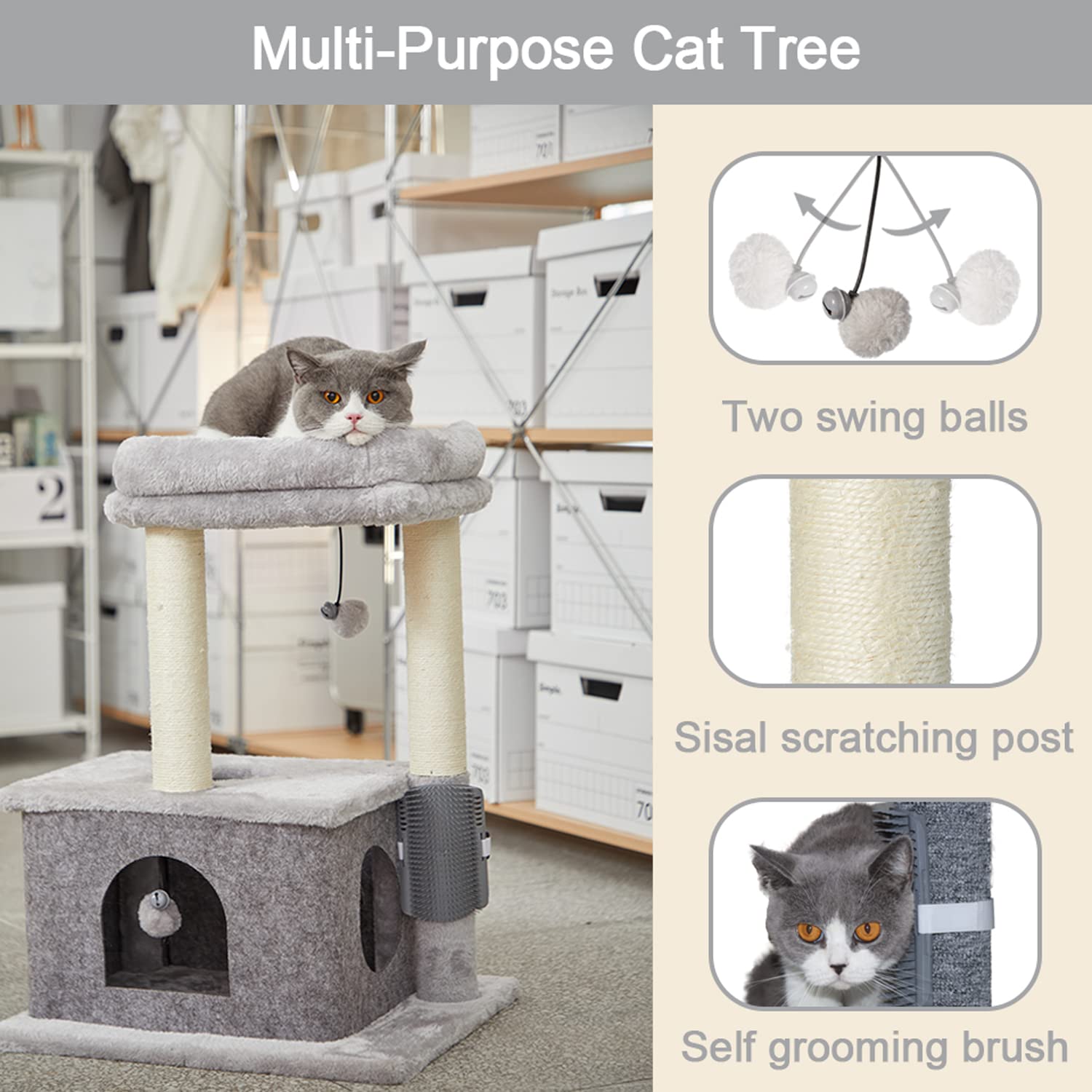 Multi-Purpose Cat Tree

Two swing balls

Sisal scratching post

Self grooming brush