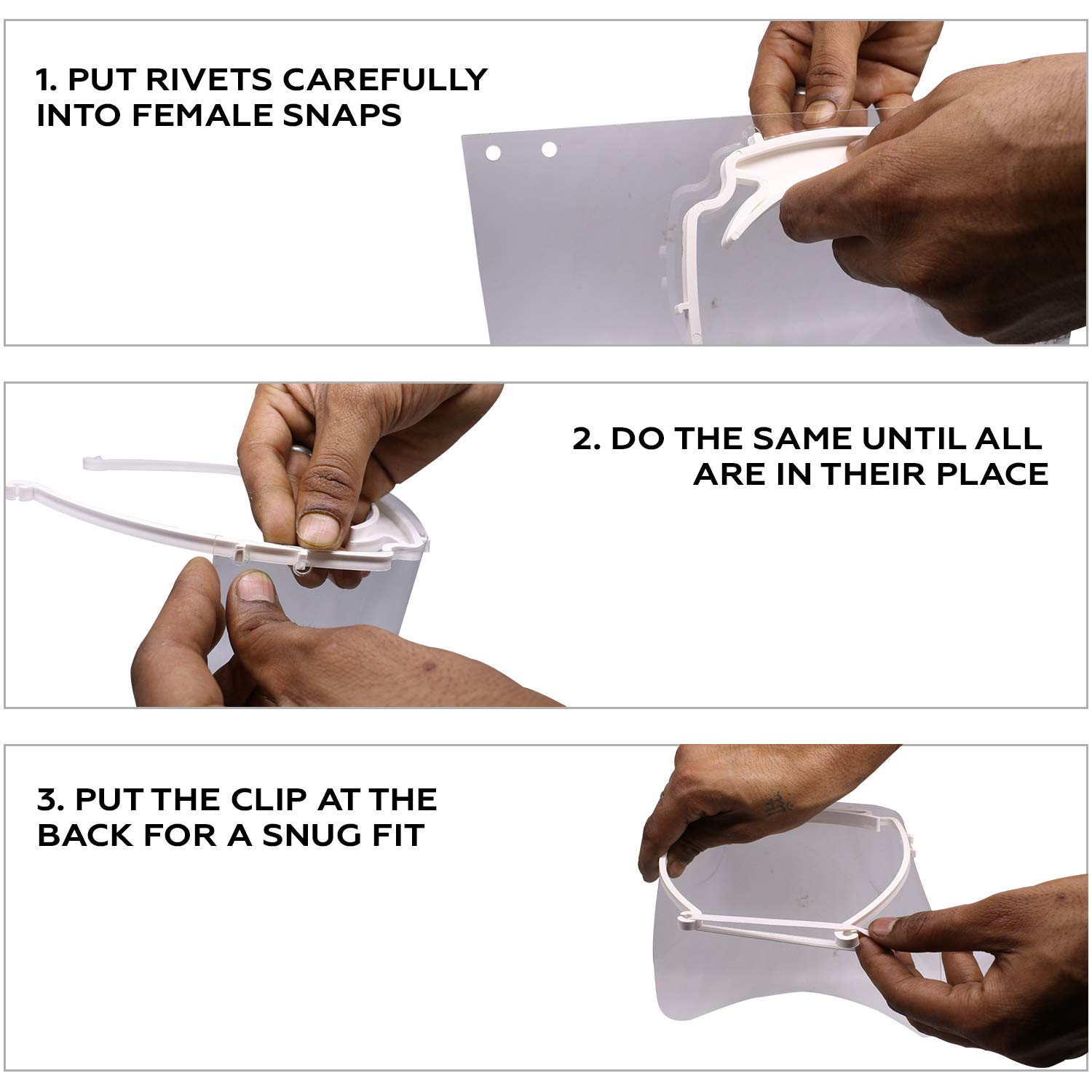 1. PUT RIVETS CAREFULLY INTO FEMALE SNAPS

2. DO THE SAME UNTIL ALL ARE IN THEIR PLACE

3. PUT THE CLIP AT THE BACK FOR A SNUG FIT