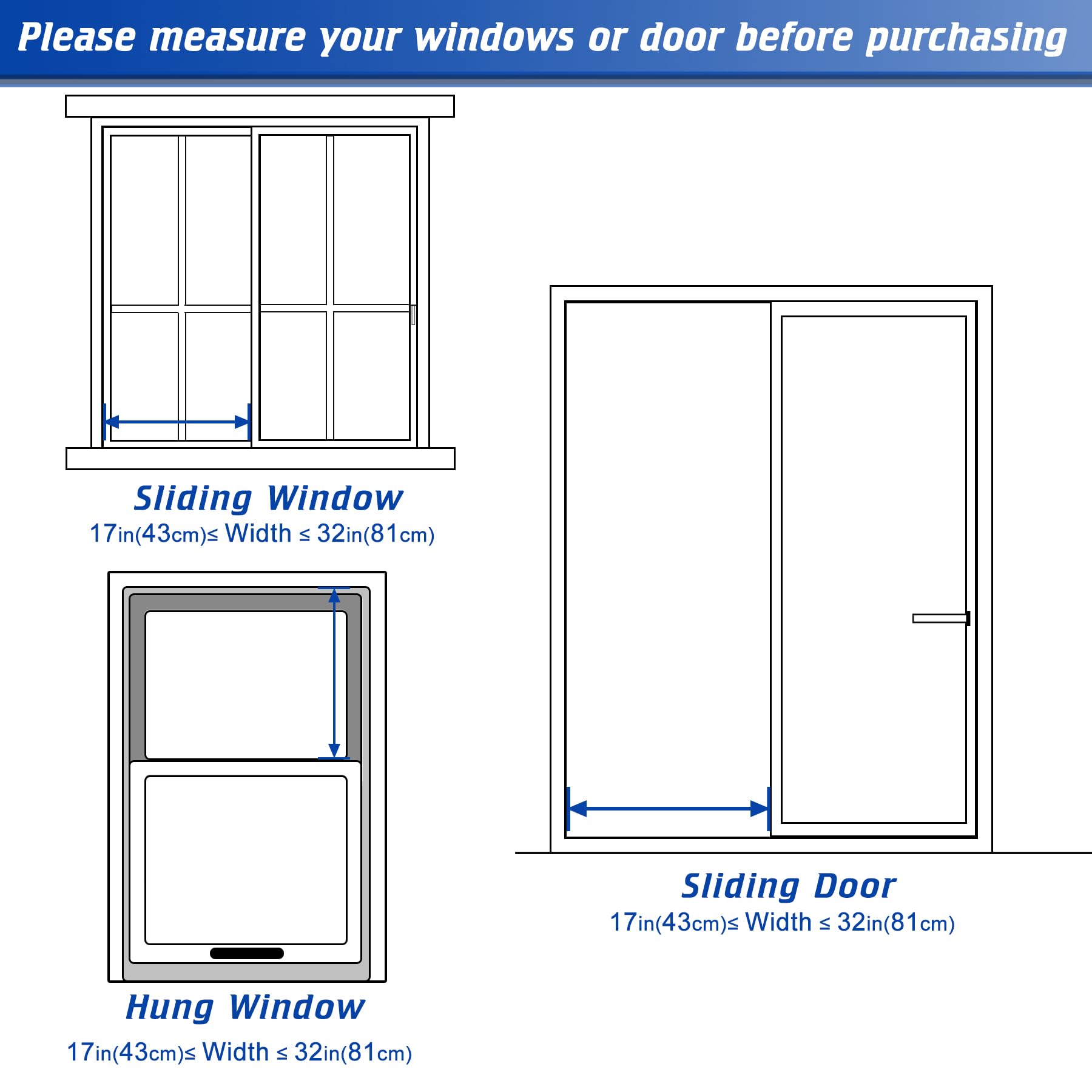 Please measure your windows or door before purchasing

Sliding Window
17in(43cm)≤ Width ≤ 32in(81cm)

Hung Window
17in(43cm)≤ Width ≤ 32in(81cm)

Sliding Door
17in(43cm)≤ Width ≤ 32in(81cm)