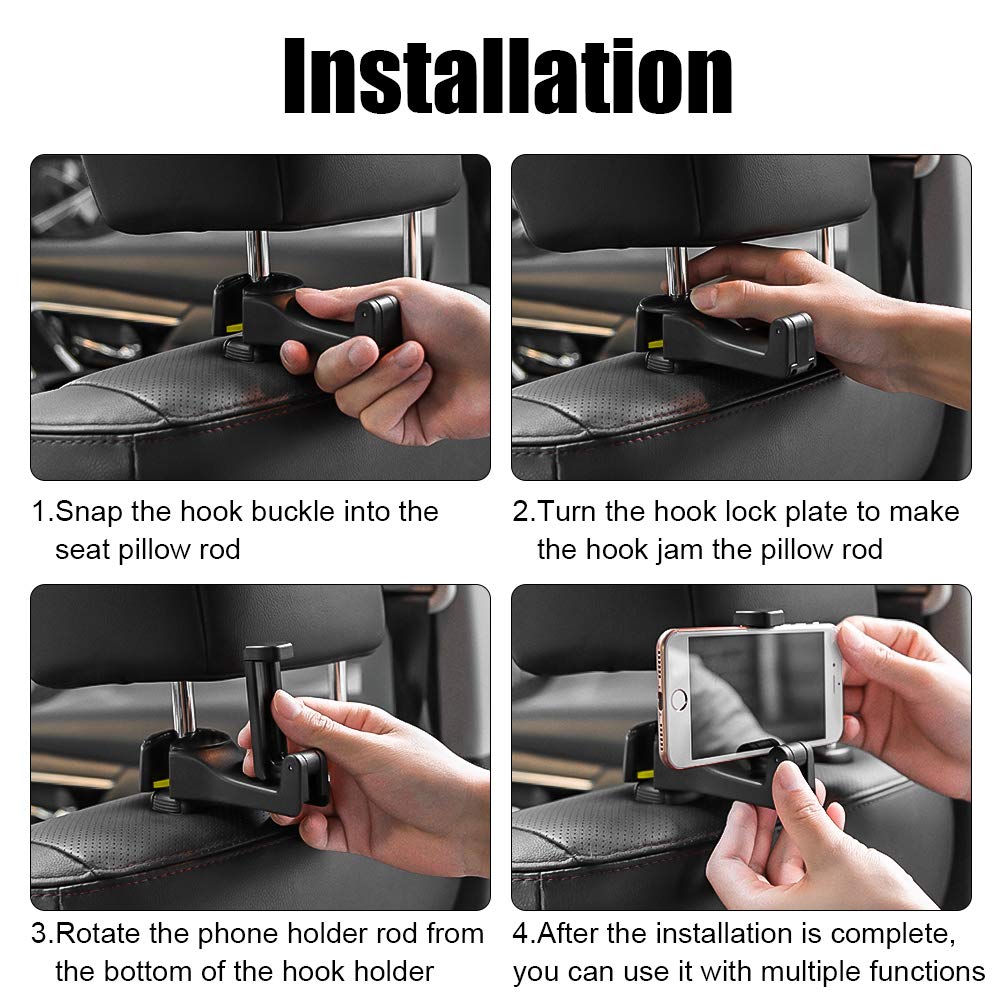 Installation

1.Snap the hook buckle into the seat pillow rod

2.Turn the hook lock plate to make the hook jam the pillow rod

3.Rotate the phone holder rod from the bottom of the hook holder

4.After the installation is complete, you can use it with multiple functions