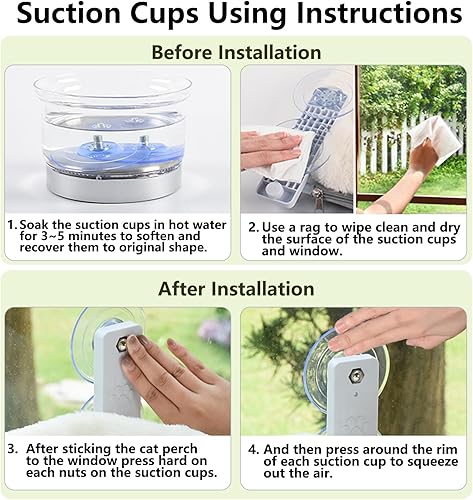 Suction Cups Using Instructions

Before Installation

1. Soak the suction cups in hot water for 3~5 minutes to soften and recover them to original shape.

2. Use a rag to wipe clean and dry the surface of the suction cups and window.

After Installation

3. After sticking the cat perch to the window press hard on each nuts on the suction cups.

4. And then press around the rim of each suction cup to squeeze out the air.