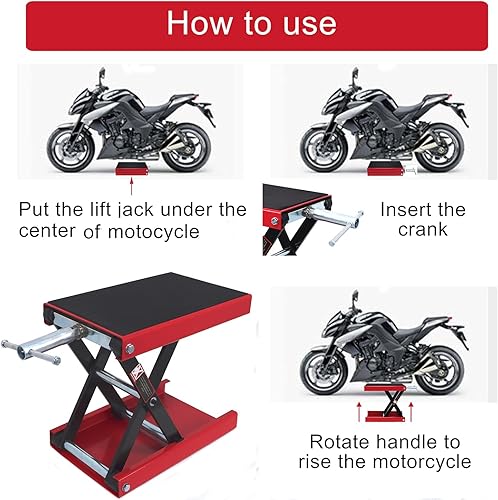 How to use

Put the lift jack under the center of motocycle

Insert the crank

Rotate handle to rise the motorcycle