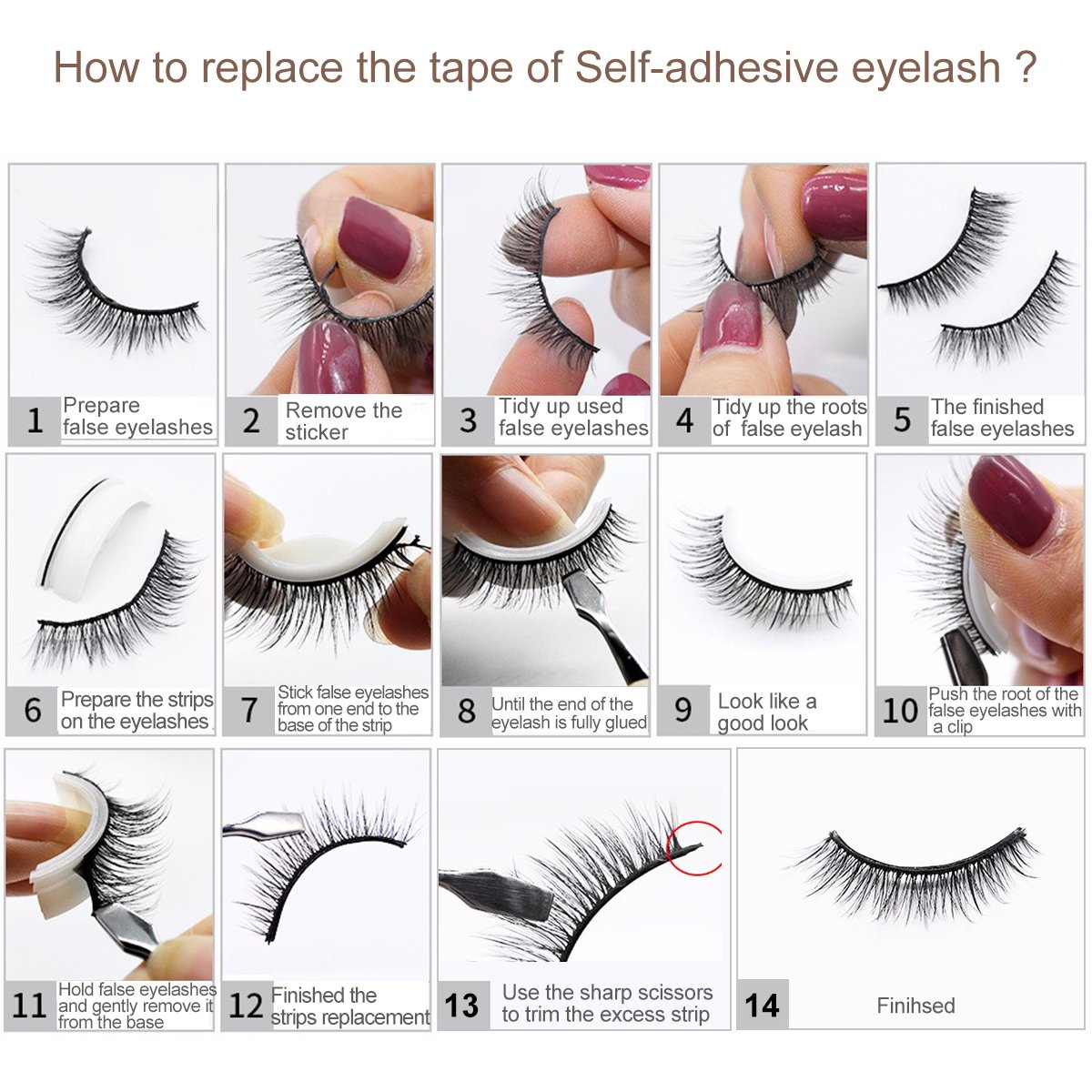 How to replace the tape of Self-adhesive eyelash ?

1 Prepare false eyelashes

2 Remove the sticker

3 Tidy up used false eyelashes

4 Tidy up the roots of false eyelash

5 The finished false eyelashes

6 Prepare the strips on the eyelashes

7 Stick false eyelashes from one end to the base of the strip

8 Until the end of the eyelash is fully glued

9 Look like a good look

10 Push the root of the false eyelashes with a clip

11 Hold false eyelashes and gently remove it from the base

12 Finished the strips replacement

13 Use the sharp scissors to trim the excess strip

14 Finihsed