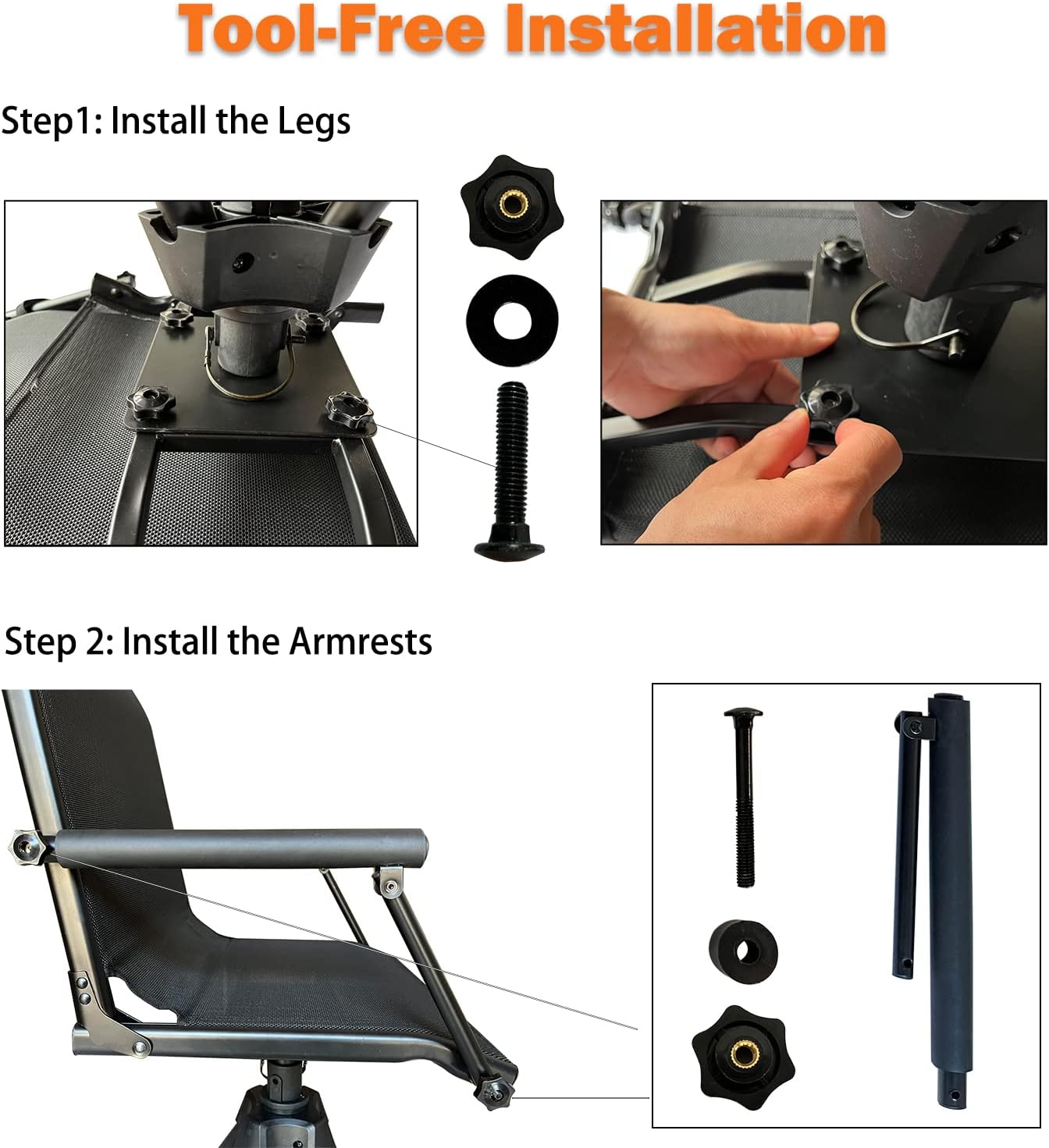 Tool-Free Installation

Step1: Install the Legs

Step 2: Install the Armrests