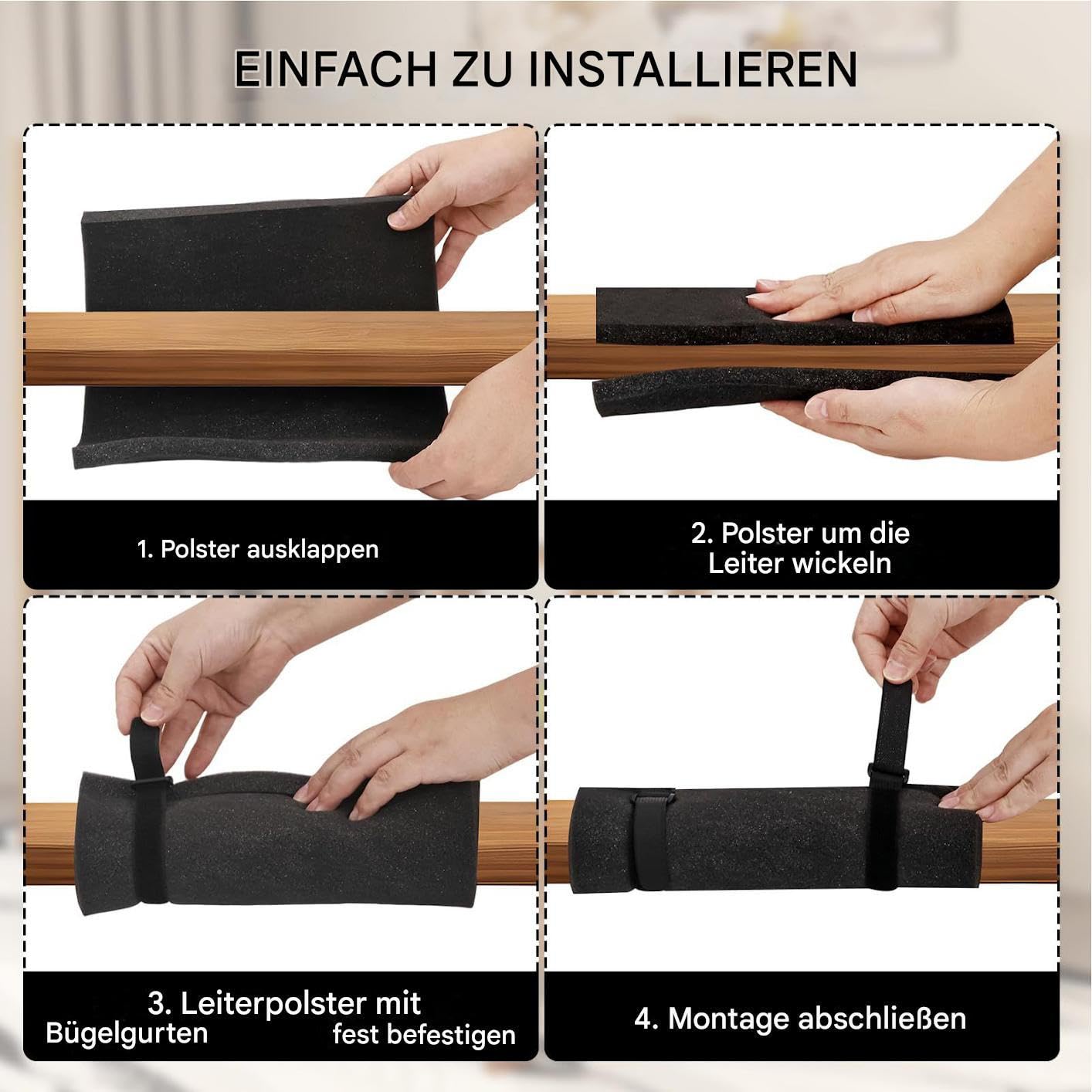 EINFACH ZU INSTALLIEREN

1. Polster ausklappen

2. Polster um die Leiter wickeln

3. Leiterpolster mit Bügelgurten fest befestigen

4. Montage abschließen