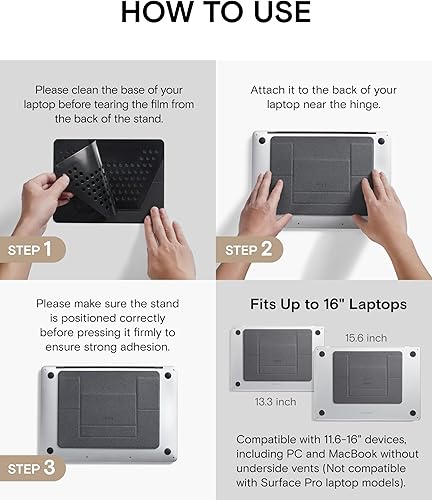 HOW TO USE

Please clean the base of your laptop before tearing the film from the back of the stand.

STEP 1

Attach it to the back of your laptop near the hinge.

STEP 2

Please make sure the stand is positioned correctly before pressing it firmly to ensure strong adhesion.

STEP 3

Fits Up to 16" Laptops

15.6 inch

13.3 inch

Compatible with 11.6-16" devices, including PC and MacBook without underside vents (Not compatible with Surface Pro laptop models).