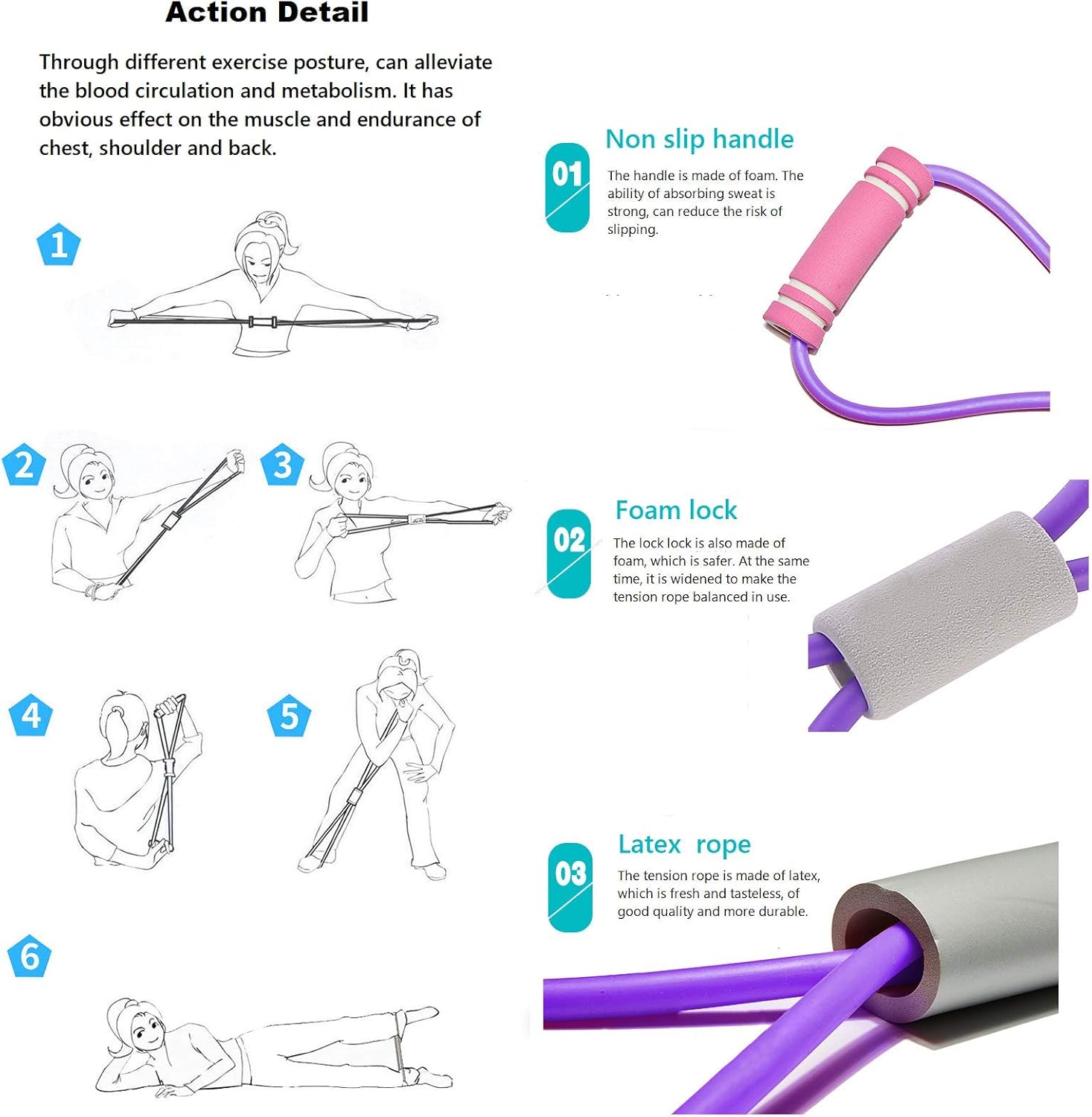 Action Detail

Through different exercise posture, can alleviate the blood circulation and metabolism. It has obvious effect on the muscle and endurance of chest, shoulder and back.

1

2

3

4

5

6

01

Non slip handle

The handle is made of foam. The ability of absorbing sweat is strong, can reduce the risk of slipping.

02

Foam lock

The lock lock is also made of foam, which is safer. At the same time, it is widened to make the tension rope balanced in use.

03

Latex rope

The tension rope is made of latex, which is fresh and tasteless, of good quality and more durable.