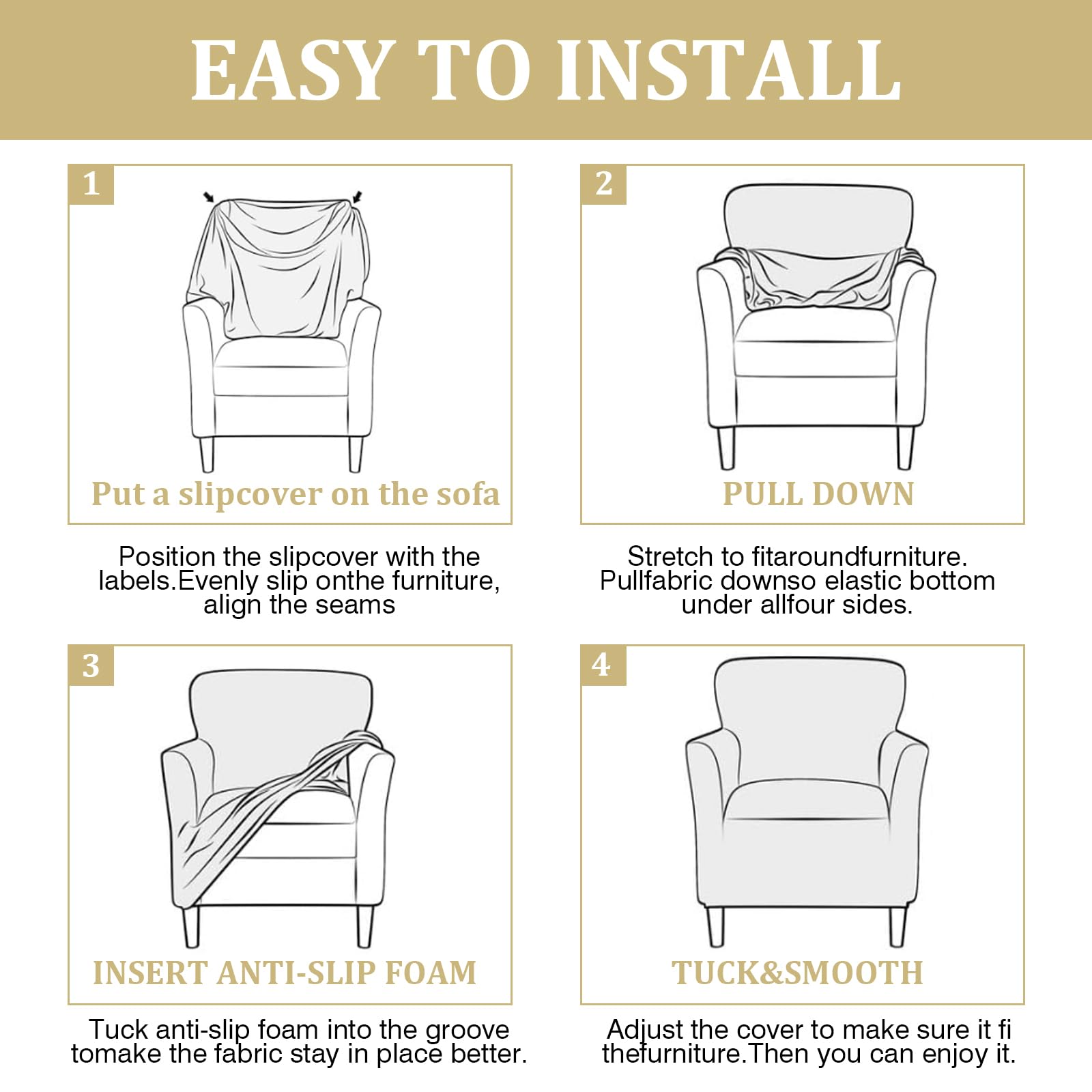 EASY TO INSTALL

1

Put a slipcover on the sofa

Position the slipcover with the labels.Evenly slip onthe furniture, align the seams

2

PULL DOWN

Stretch to fitaroundfurniture. Pullfabric downso elastic bottom under allfour sides.

3

INSERT ANTI-SLIP FOAM

Tuck anti-slip foam into the groove tomake the fabric stay in place better.

4

TUCK&SMOOTH

Adjust the cover to make sure it fi thefurniture.Then you can enjoy it.