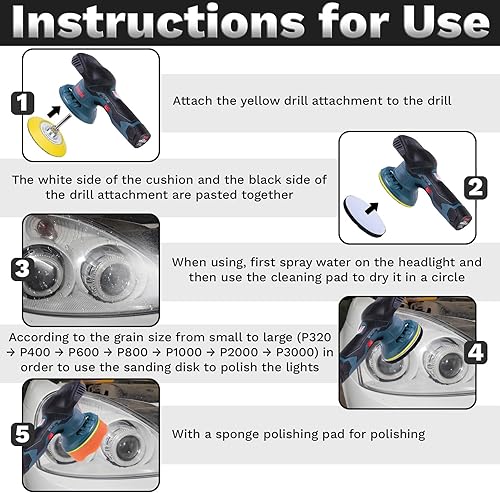 Instructions for Use

1

Attach the yellow drill attachment to the drill

The white side of the cushion and the black side of the drill attachment are pasted together

2

3

When using, first spray water on the headlight and then use the cleaning pad to dry it in a circle

According to the grain size from small to large (P320 → P400 → P600 → P800 → P1000 → P2000 → P3000) in order to use the sanding disk to polish the lights

4

5

With a sponge polishing pad for polishing