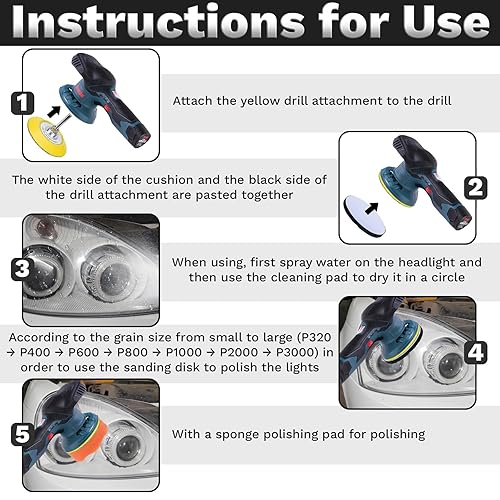 Instructions for Use

1

Attach the yellow drill attachment to the drill

The white side of the cushion and the black side of the drill attachment are pasted together

2

3

When using, first spray water on the headlight and then use the cleaning pad to dry it in a circle

According to the grain size from small to large (P320 → P400 → P600 → P800 → P1000 → P2000 → P3000) in order to use the sanding disk to polish the lights

4

5

With a sponge polishing pad for polishing