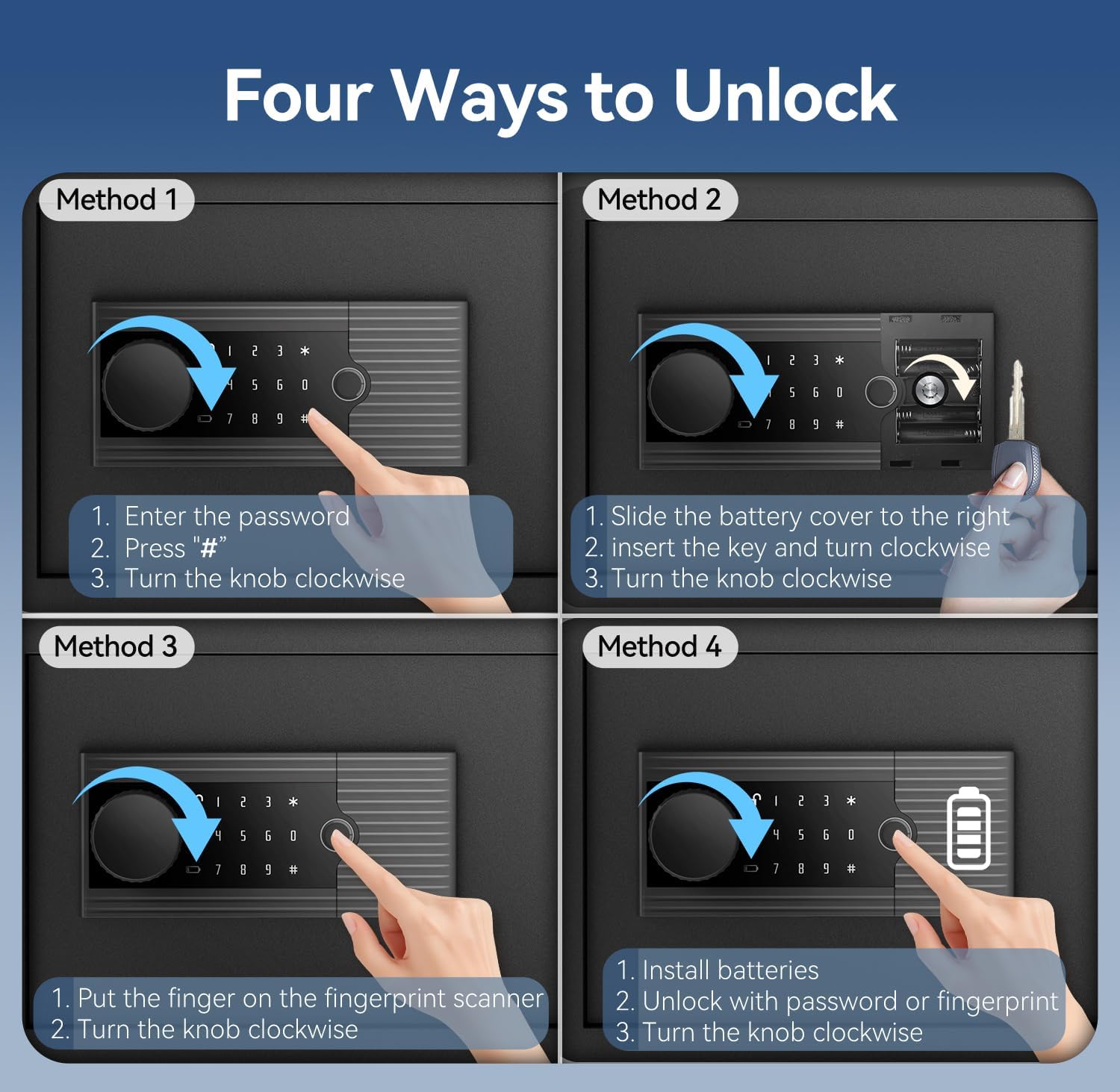 Four Ways to Unlock

Method 1

1 2 3 *
4 5 6 0
7 8 9 #

1. Enter the password
2. Press "#"
3. Turn the knob clockwise

Method 2

1 2 3 *
5 6 0
7 8 9 #

1. Slide the battery cover to the right
2. insert the key and turn clockwise
3. Turn the knob clockwise

Method 3

1 2 3 *
4 5 6 0
7 8 9 #

1. Put the finger on the fingerprint scanner
2. Turn the knob clockwise

Method 4

1 2 3 *
4 5 6 0
7 8 9 #

1. Install batteries
2. Unlock with password or fingerprint
3. Turn the knob clockwise