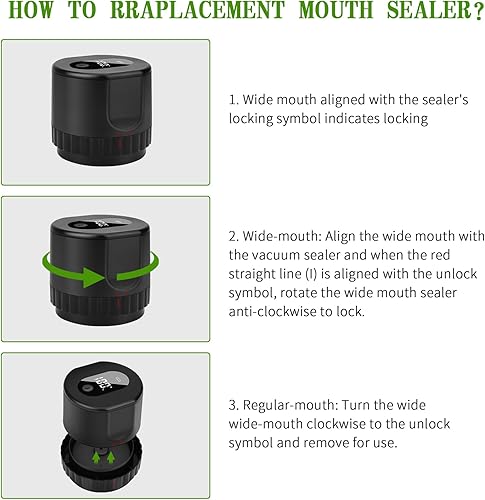 HOW TO RRAPLACEMENT MOUTH SEALER?

1. Wide mouth aligned with the sealer's locking symbol indicates locking

2. Wide-mouth: Align the wide mouth with the vacuum sealer and when the red straight line (I) is aligned with the unlock symbol, rotate the wide mouth sealer anti-clockwise to lock.

3. Regular-mouth: Turn the wide wide-mouth clockwise to the unlock symbol and remove for use.