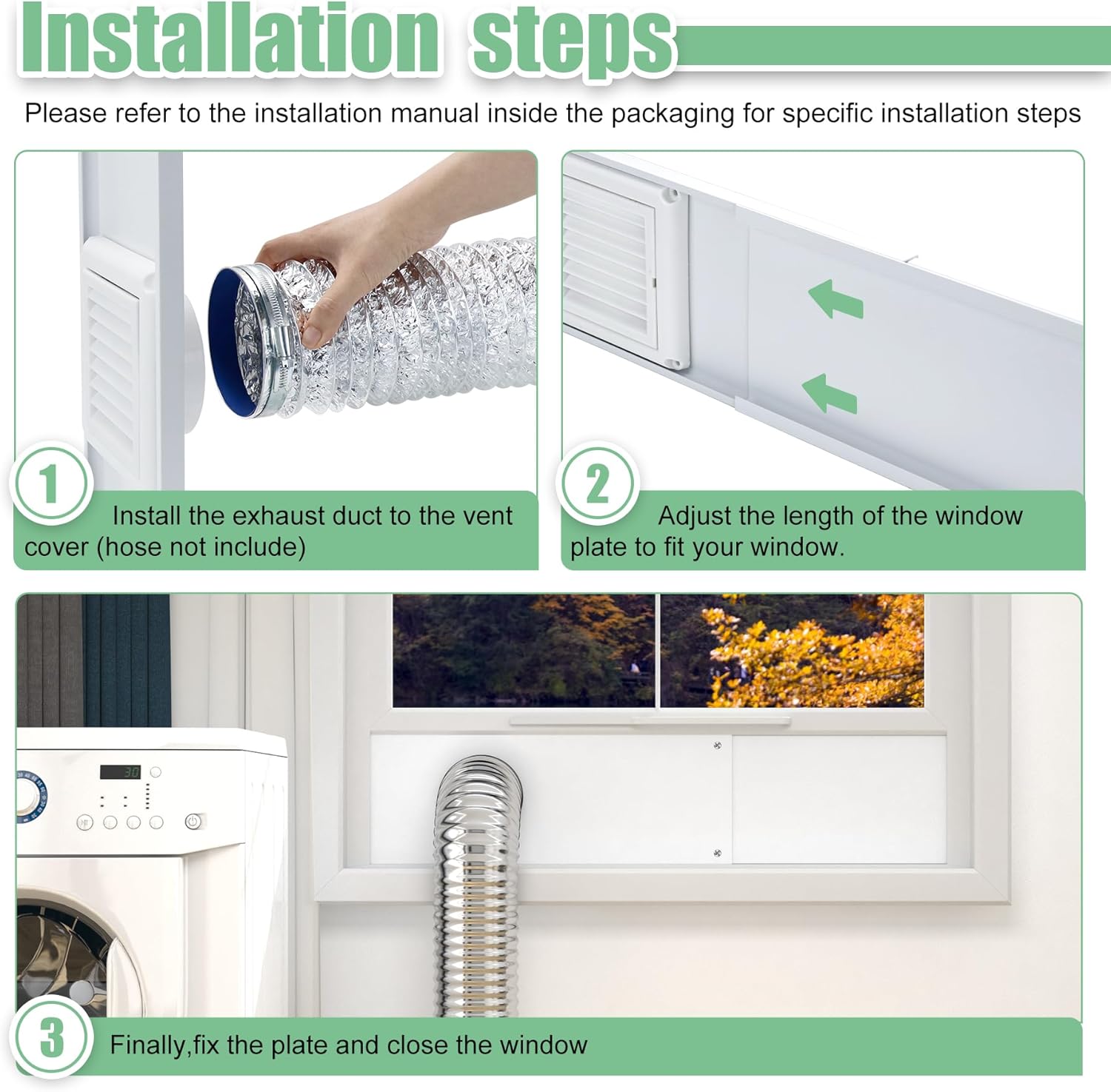 Installation steps

Please refer to the installation manual inside the packaging for specific installation steps

1

Install the exhaust duct to the vent cover (hose not include)

2

Adjust the length of the window plate to fit your window.

30

3

Finally,fix the plate and close the window