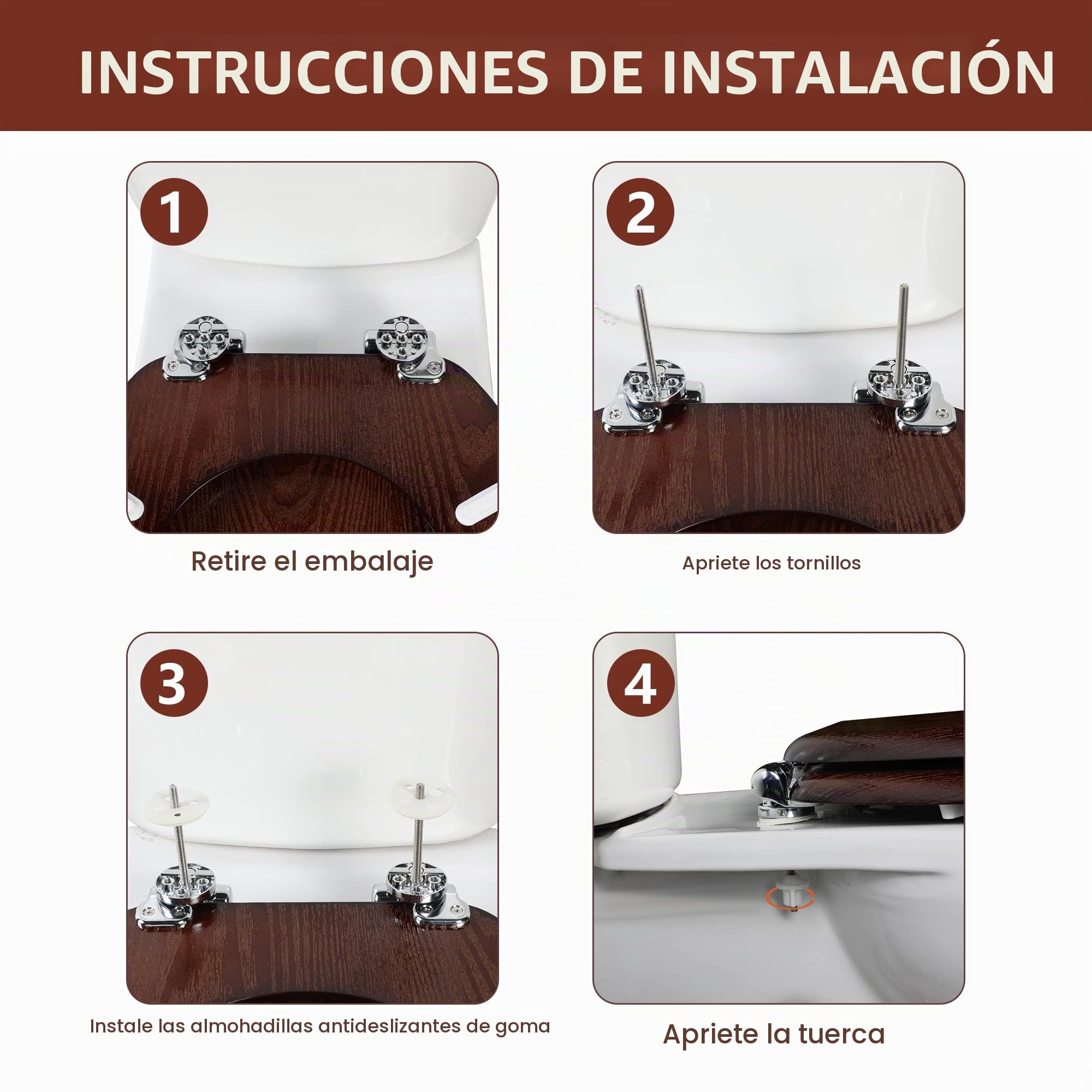 INSTRUCCIONES DE INSTALACIÓN

1

Retire el embalaje

2

Apriete los tornillos

3

Instale las almohadillas antideslizantes de goma

4

Apriete la tuerca