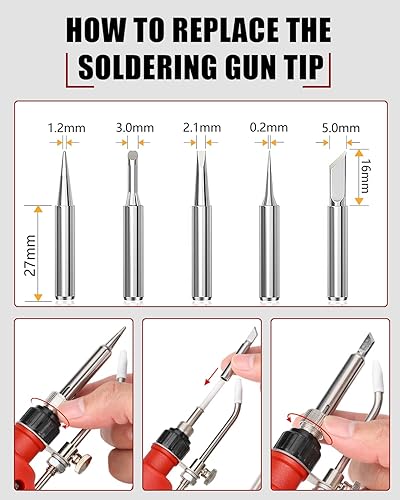 HOW TO REPLACE THE SOLDERING GUN TIP

1.2mm
3.0mm
2.1mm
0.2mm
5.0mm
16mm
27mm