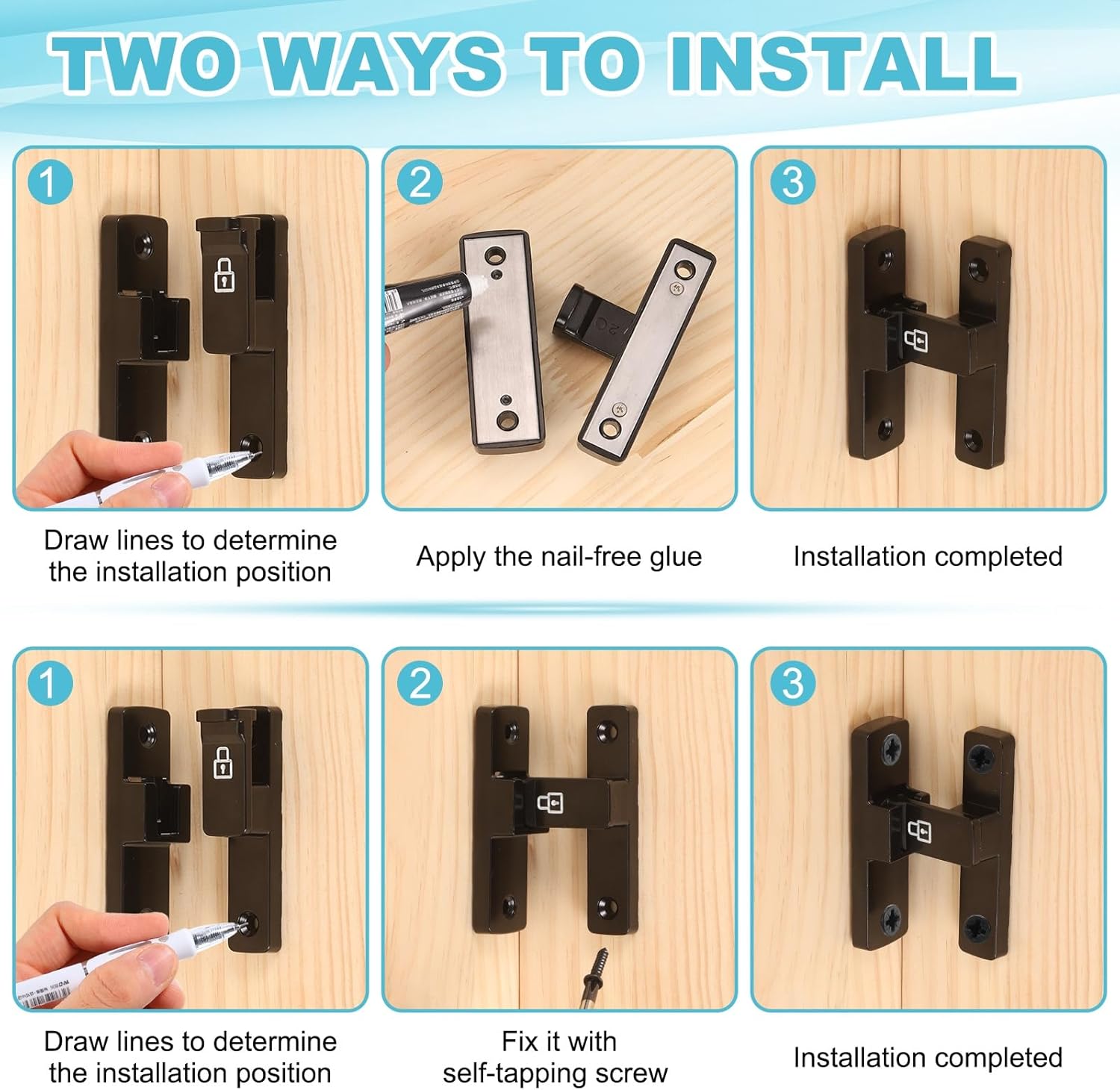 TWO WAYS TO INSTALL

1

Draw lines to determine the installation position

2

Apply the nail-free glue

3

Installation completed

1

Draw lines to determine the installation position

2

Fix it with self-tapping screw

3

Installation completed