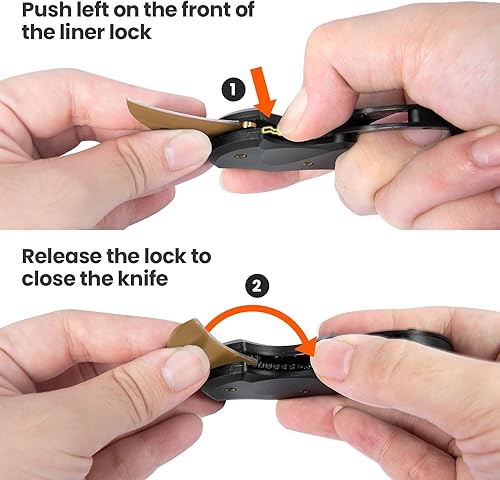 Push left on the front of the liner lock

1

Release the lock to close the knife

2