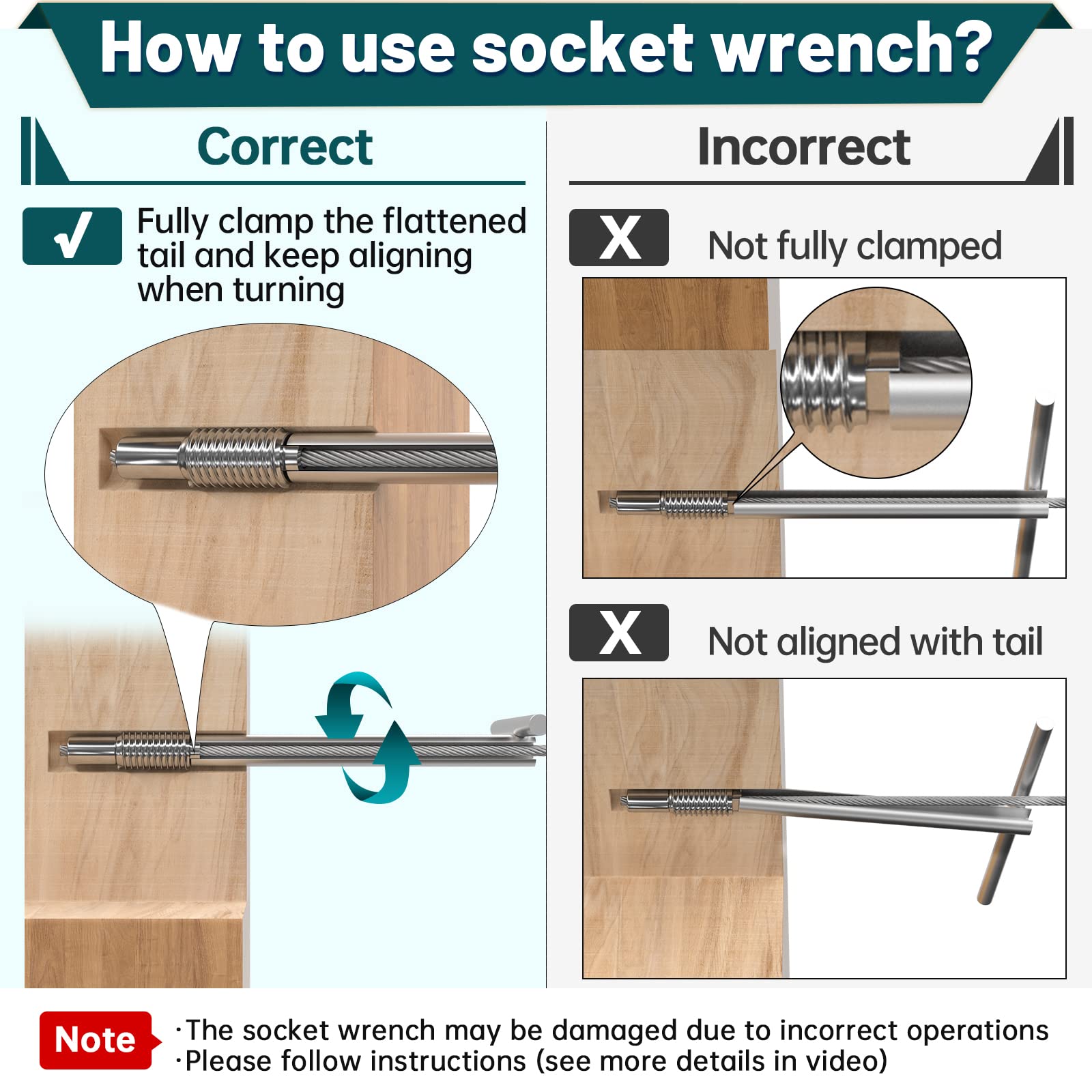 How to use socket wrench?

Correct

√ Fully clamp the flattened tail and keep aligning when turning

Incorrect

X Not fully clamped

X Not aligned with tail

Note ·The socket wrench may be damaged due to incorrect operations
·Please follow instructions (see more details in video)