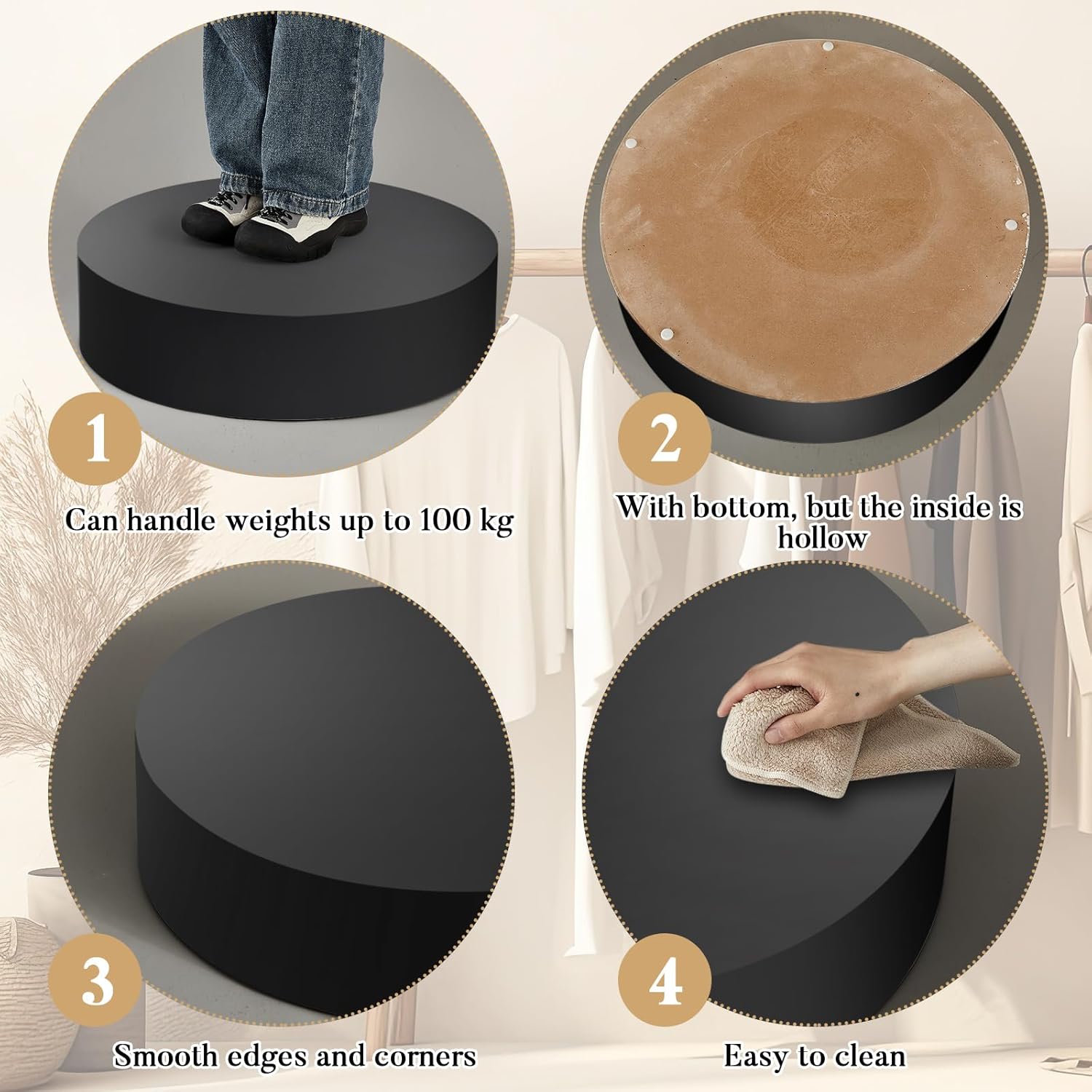 1

Can handle weights up to 100 kg

2

With bottom, but the inside is hollow

3

Smooth edges and corners

4

Easy to clean