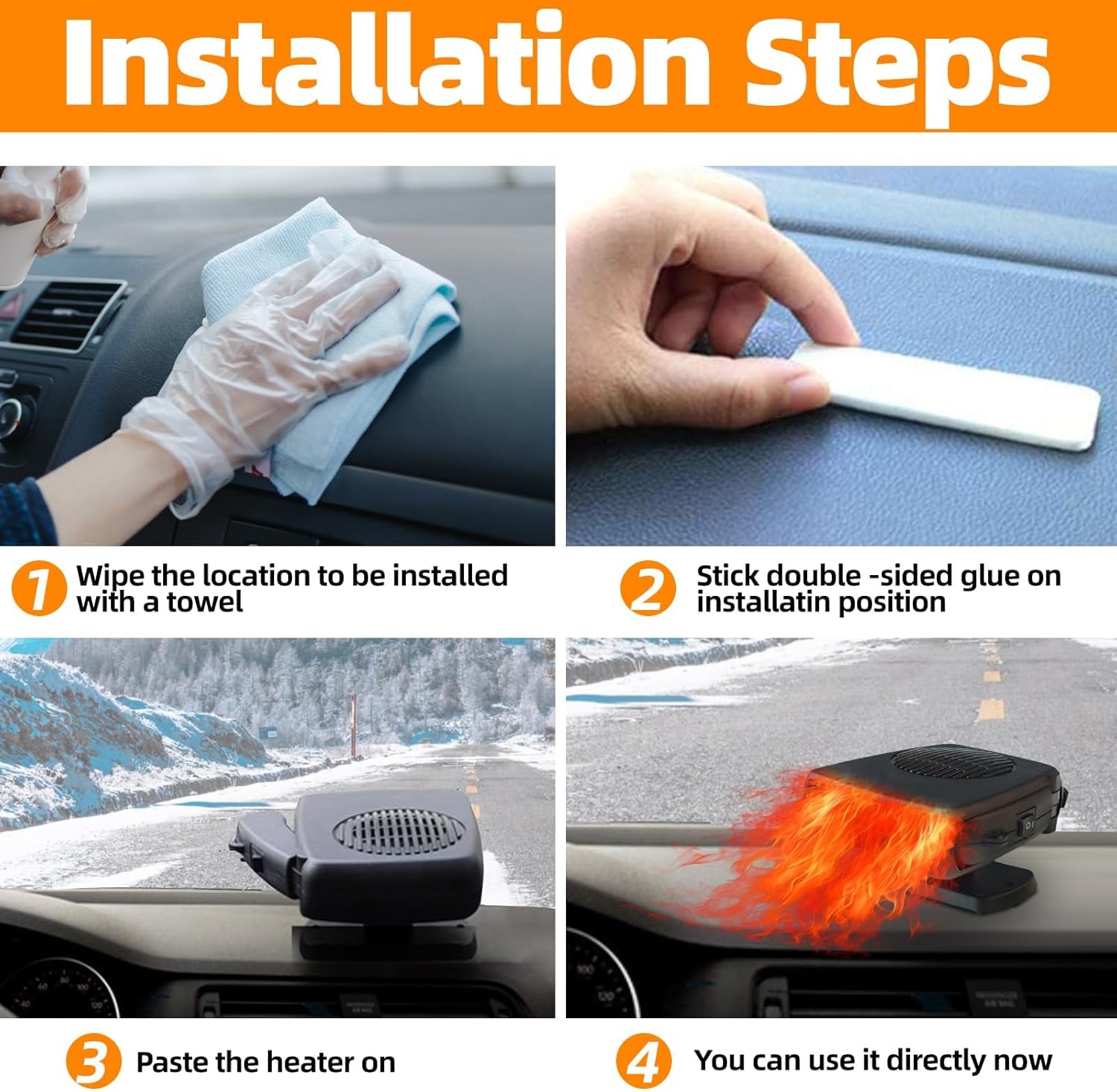 Installation Steps

1 Wipe the location to be installed with a towel

2 Stick double -sided glue on installatin position

3 Paste the heater on

4 You can use it directly now