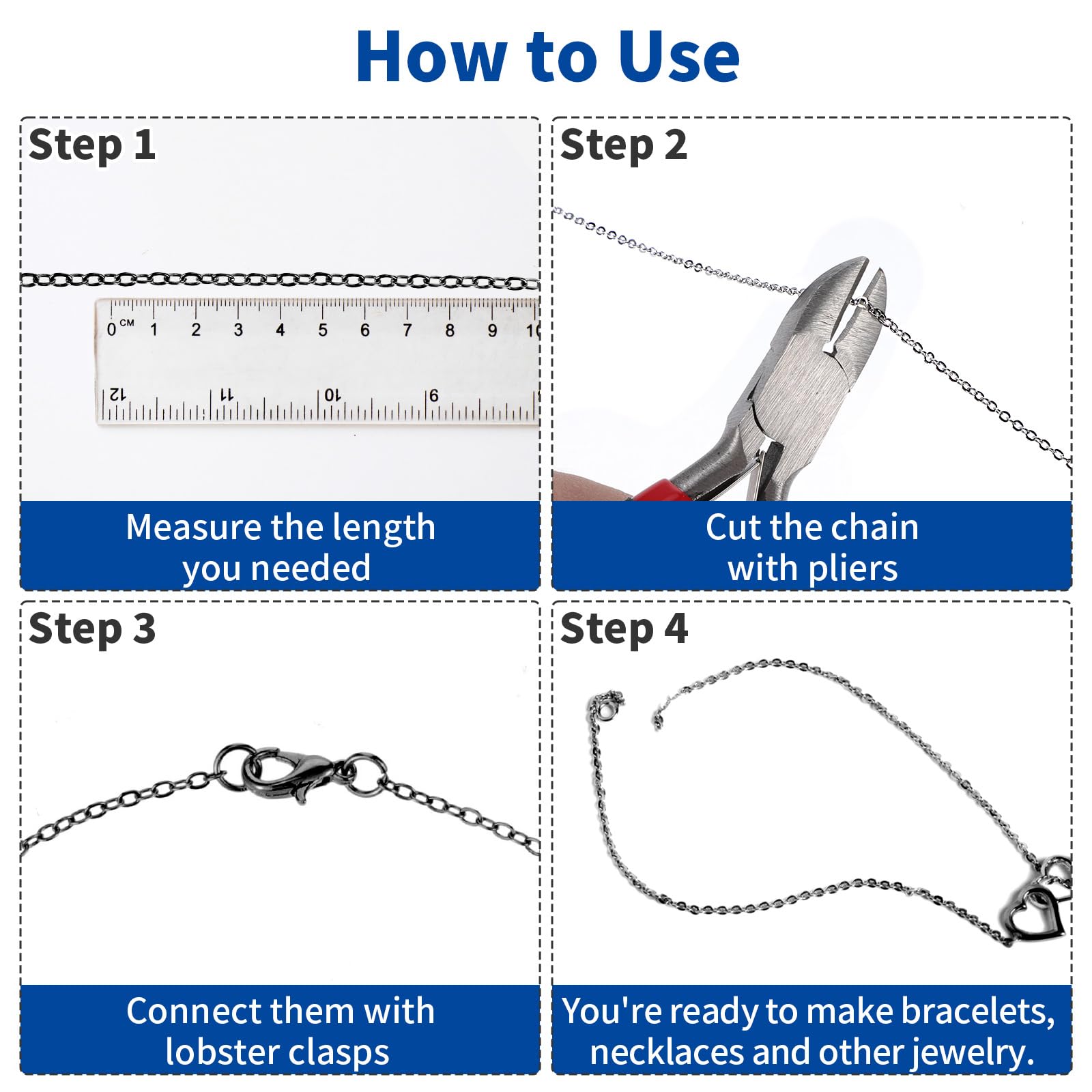 How to Use

Step 1

0 CM 1 2 3 4 5 6 7 8 9 10

12 11 10 9

Measure the length you needed

Step 2

Cut the chain with pliers

Step 3

Connect them with lobster clasps

Step 4

You're ready to make bracelets, necklaces and other jewelry.