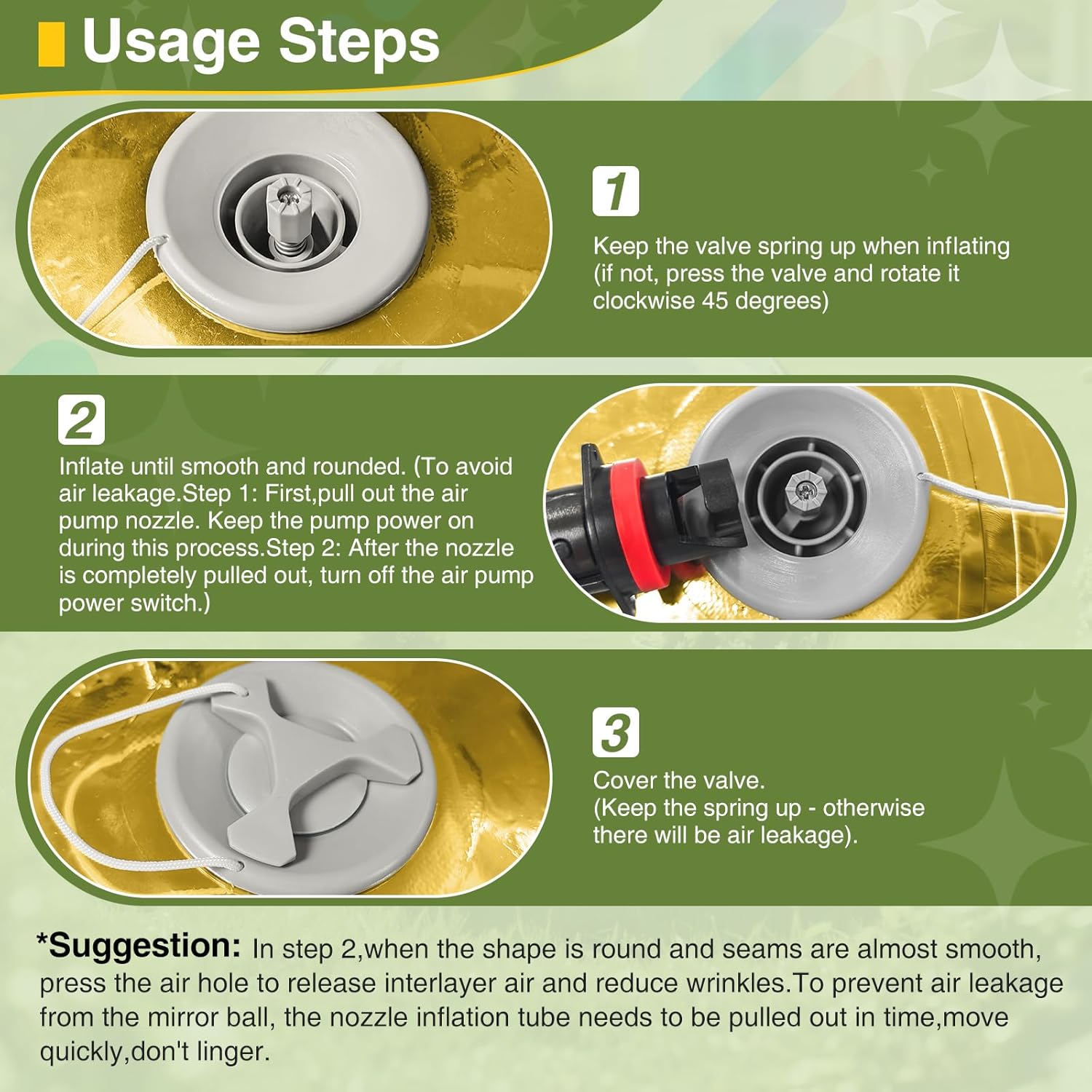 Usage Steps

1

Keep the valve spring up when inflating (if not, press the valve and rotate it clockwise 45 degrees)

2

Inflate until smooth and rounded. (To avoid air leakage.Step 1: First,pull out the air pump nozzle. Keep the pump power on during this process.Step 2: After the nozzle is completely pulled out, turn off the air pump power switch.)

3

Cover the valve.
(Keep the spring up - otherwise there will be air leakage).

*Suggestion: In step 2,when the shape is round and seams are almost smooth, press the air hole to release interlayer air and reduce wrinkles.To prevent air leakage from the mirror ball, the nozzle inflation tube needs to be pulled out in time,move quickly,don't linger.