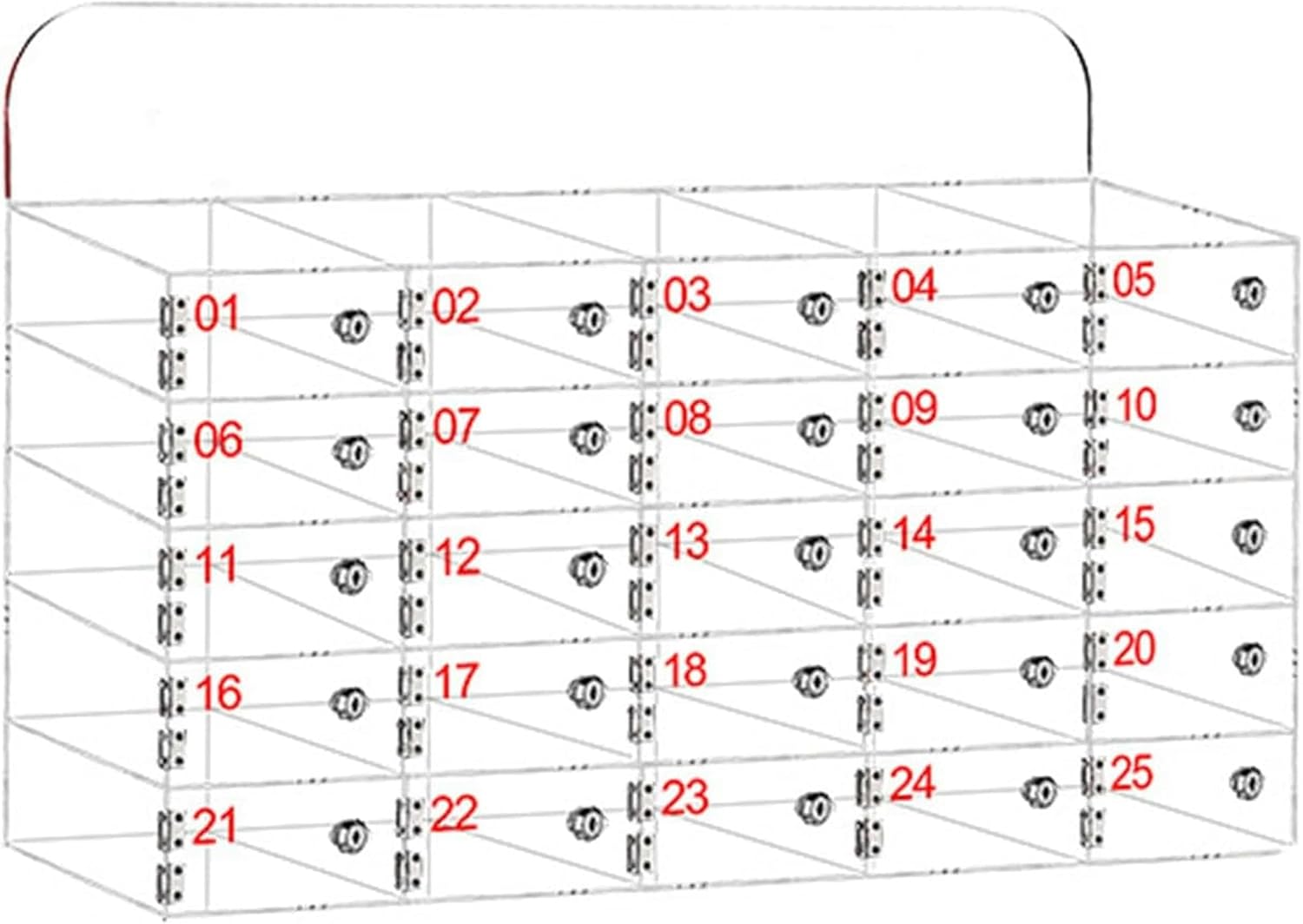 01 02 03 04 05
06 07 08 09 10
11 12 13 14 15
16 17 18 19 20
21 22 23 24 25