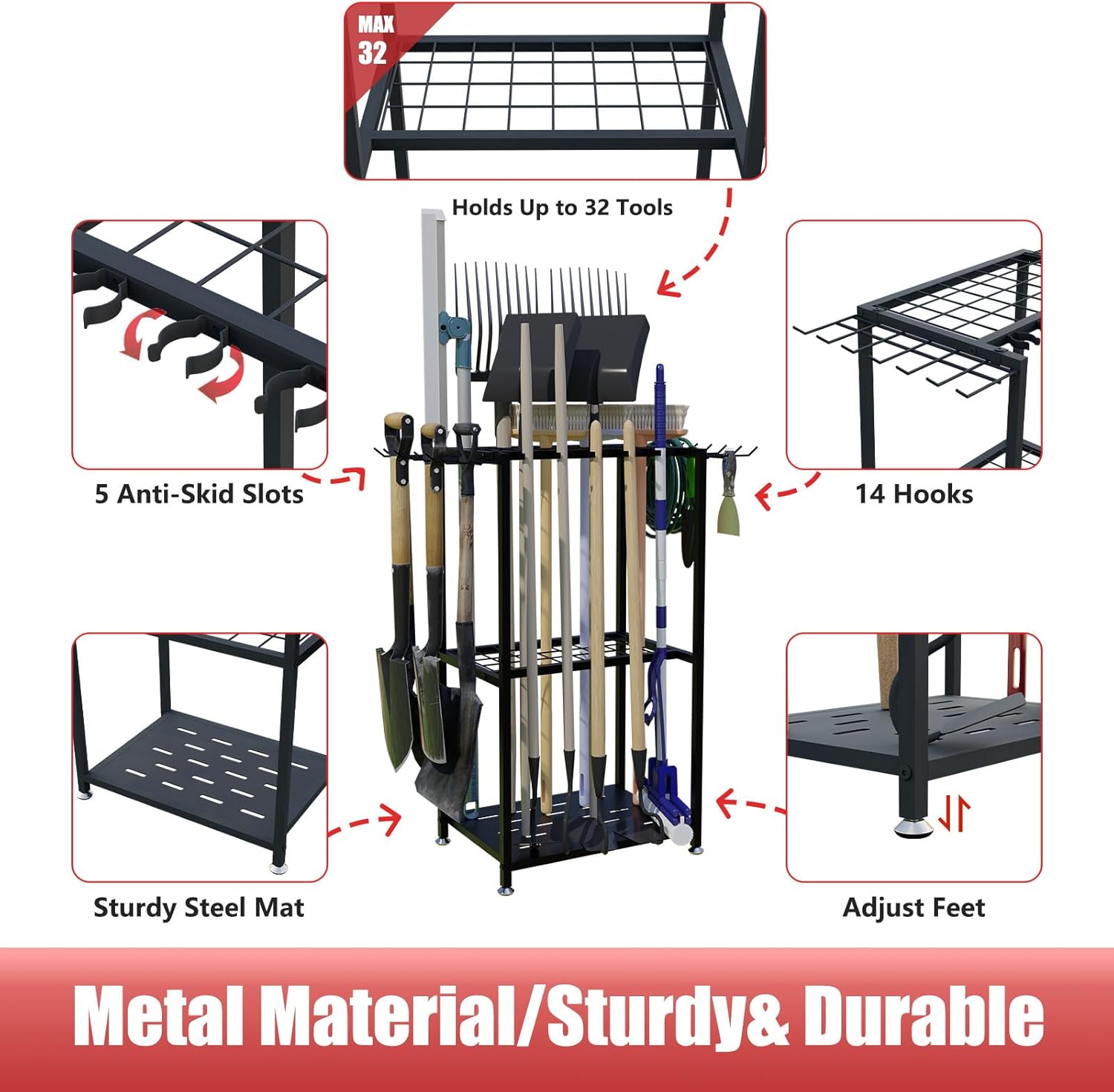 MAX 32

Holds Up to 32 Tools

5 Anti-Skid Slots

14 Hooks

Sturdy Steel Mat

Adjust Feet

Metal Material/Sturdy& Durable