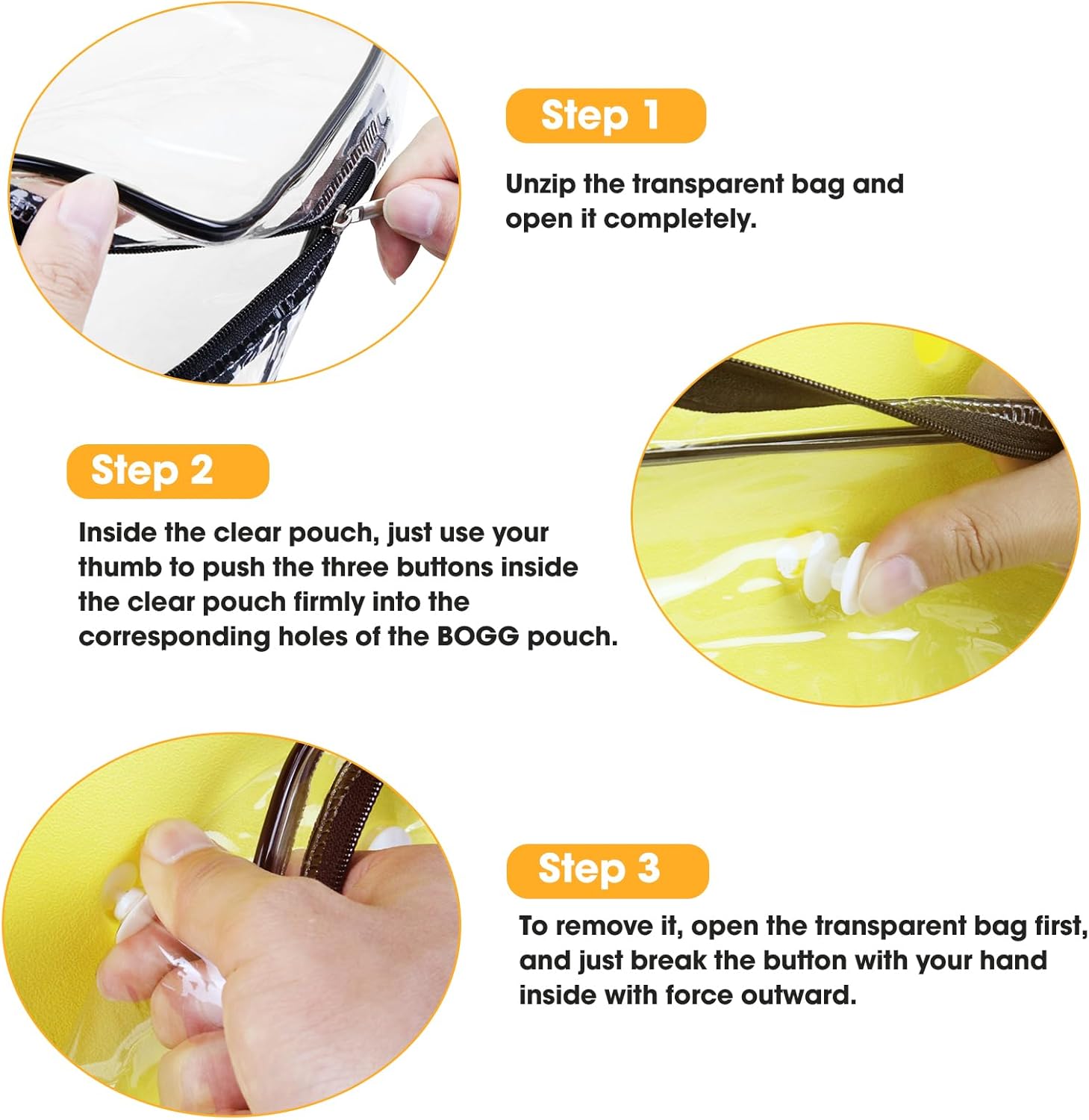 Step 1

Unzip the transparent bag and open it completely.

Step 2

Inside the clear pouch, just use your thumb to push the three buttons inside the clear pouch firmly into the corresponding holes of the BOGG pouch.

Step 3

To remove it, open the transparent bag first, and just break the button with your hand inside with force outward.