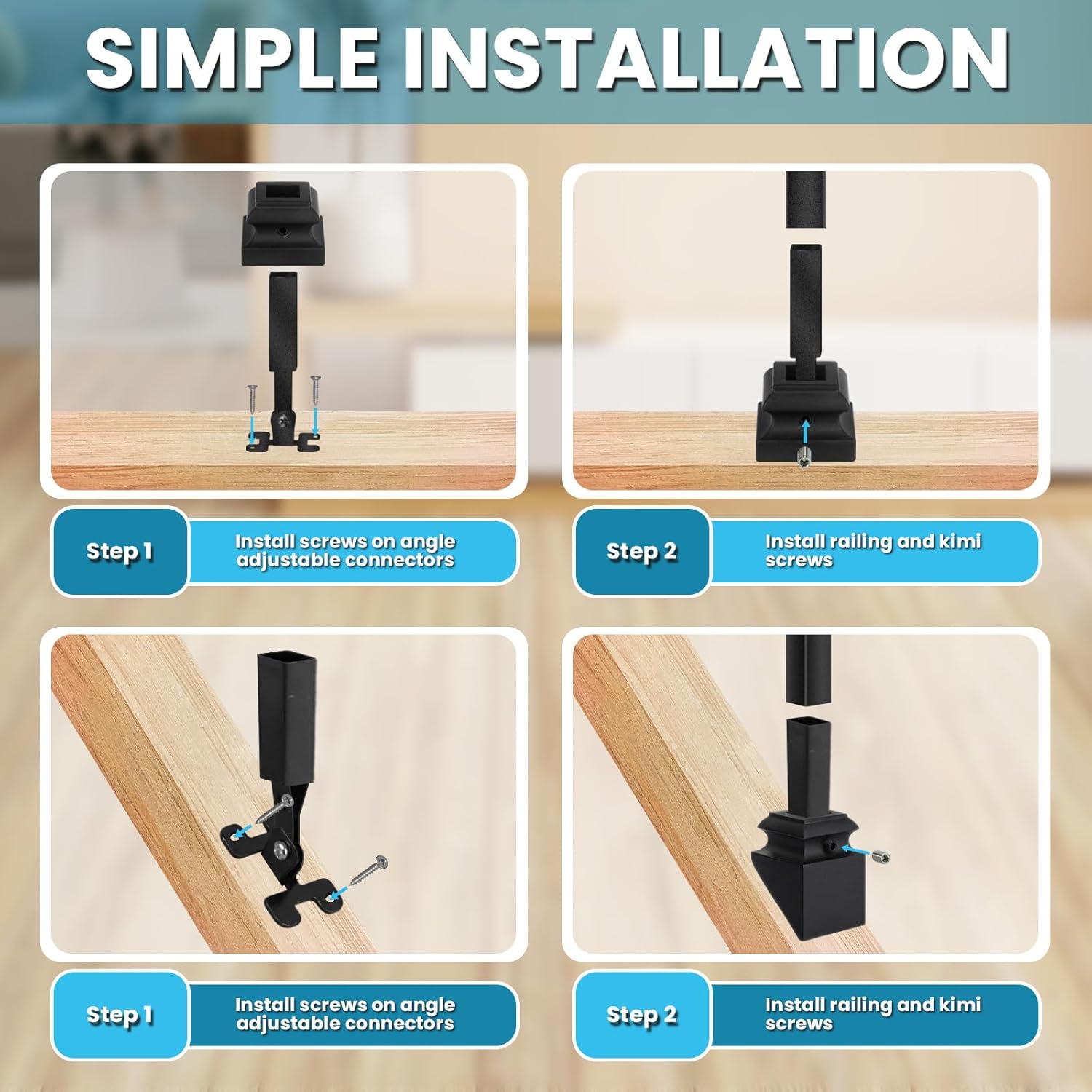 SIMPLE INSTALLATION

Step 1
Install screws on angle adjustable connectors

Step 2
Install railing and kimi screws

Step 1
Install screws on angle adjustable connectors

Step 2
Install railing and kimi screws