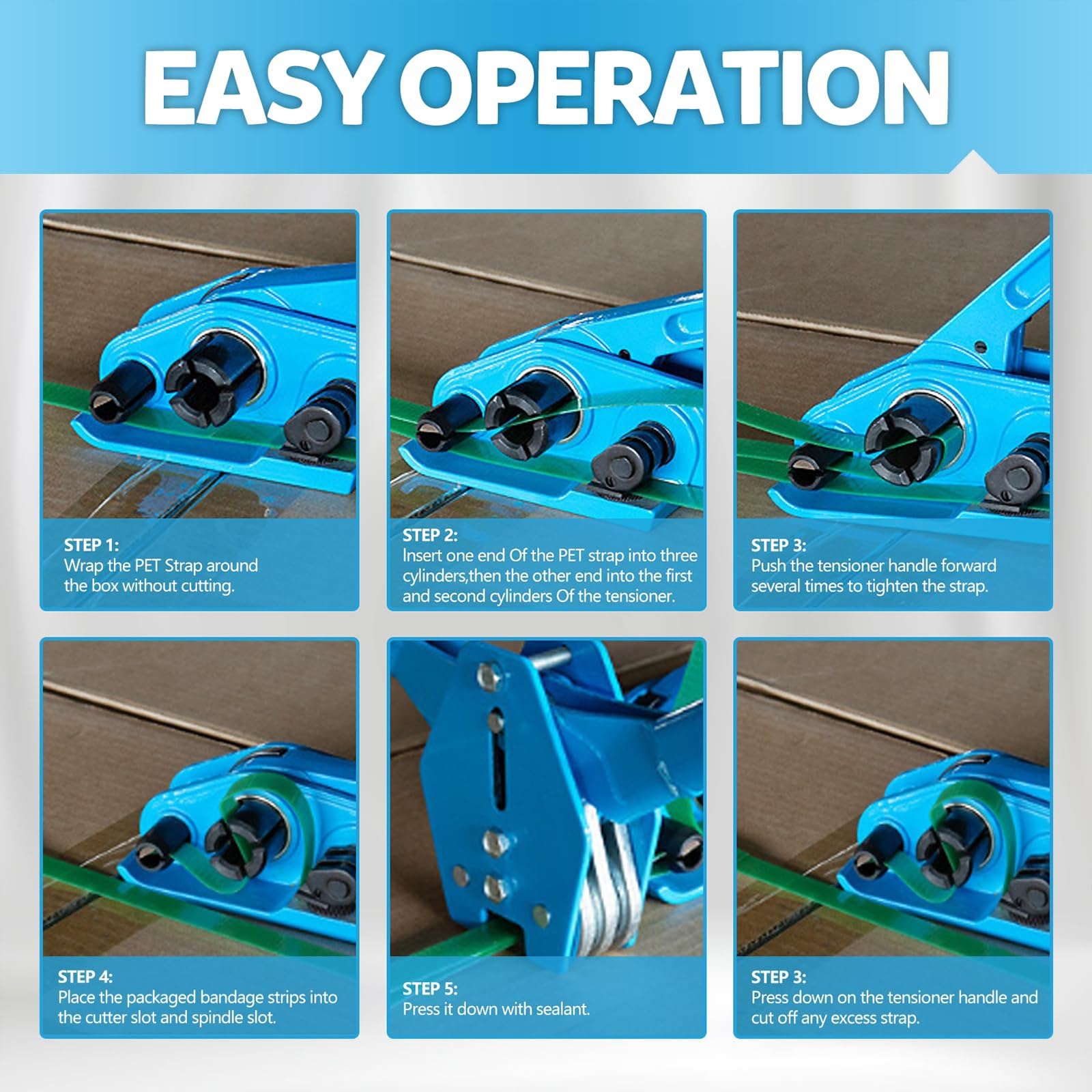 EASY OPERATION

STEP 1:
Wrap the PET Strap around the box without cutting.

STEP 2:
Insert one end Of the PET strap into three cylinders,then the other end into the first and second cylinders Of the tensioner.

STEP 3:
Push the tensioner handle forward several times to tighten the strap.

STEP 4:
Place the packaged bandage strips into the cutter slot and spindle slot.

STEP 5:
Press it down with sealant.

STEP 3:
Press down on the tensioner handle and cut off any excess strap.