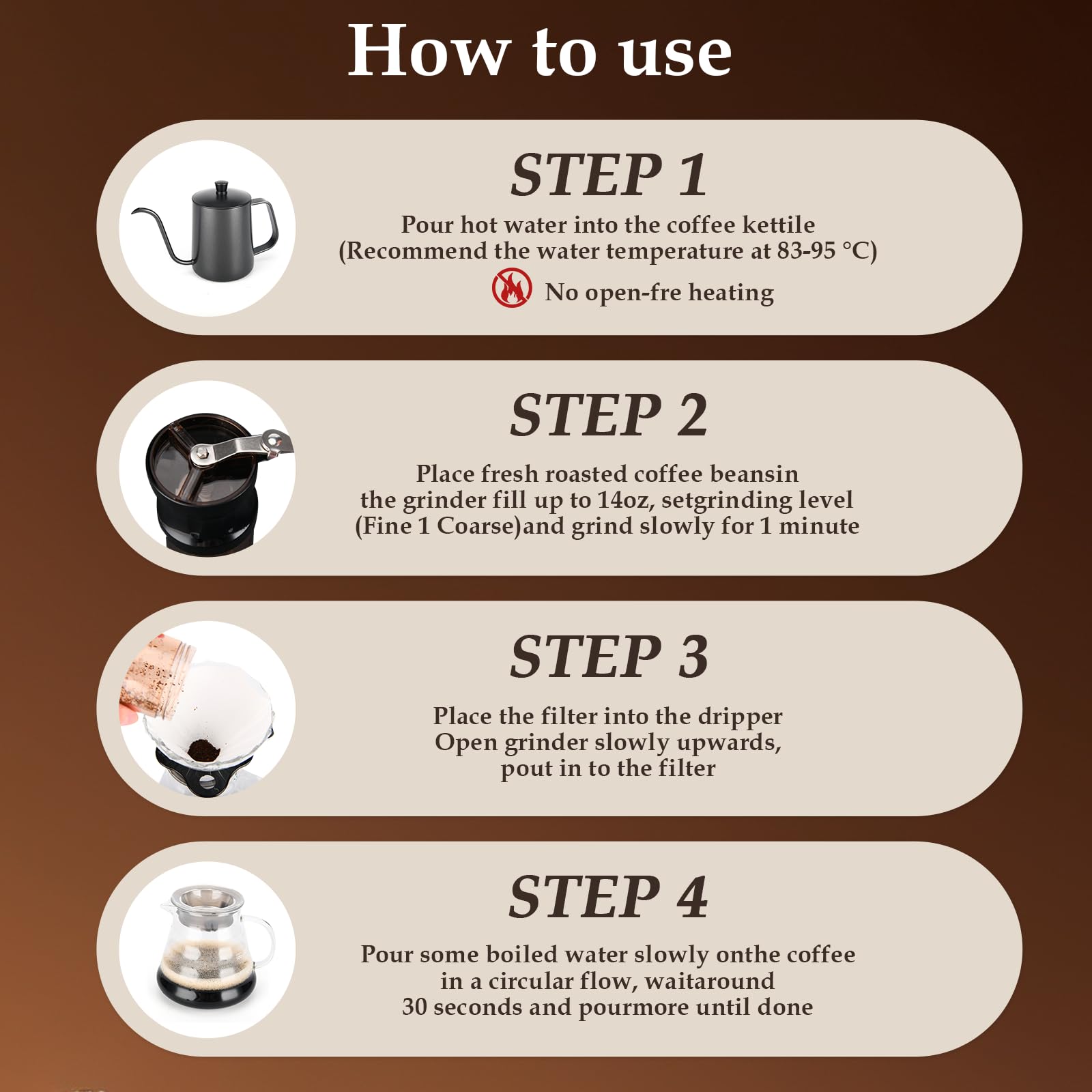 How to use

STEP 1

Pour hot water into the coffee kettile (Recommend the water temperature at 83-95 °C)

No open-fre heating

STEP 2

Place fresh roasted coffee beansin the grinder fill up to 14oz, setgrinding level (Fine 1 Coarse)and grind slowly for 1 minute

STEP 3

Place the filter into the dripper Open grinder slowly upwards, pout in to the filter

STEP 4

Pour some boiled water slowly onthe coffee in a circular flow, waitaround 30 seconds and pourmore until done