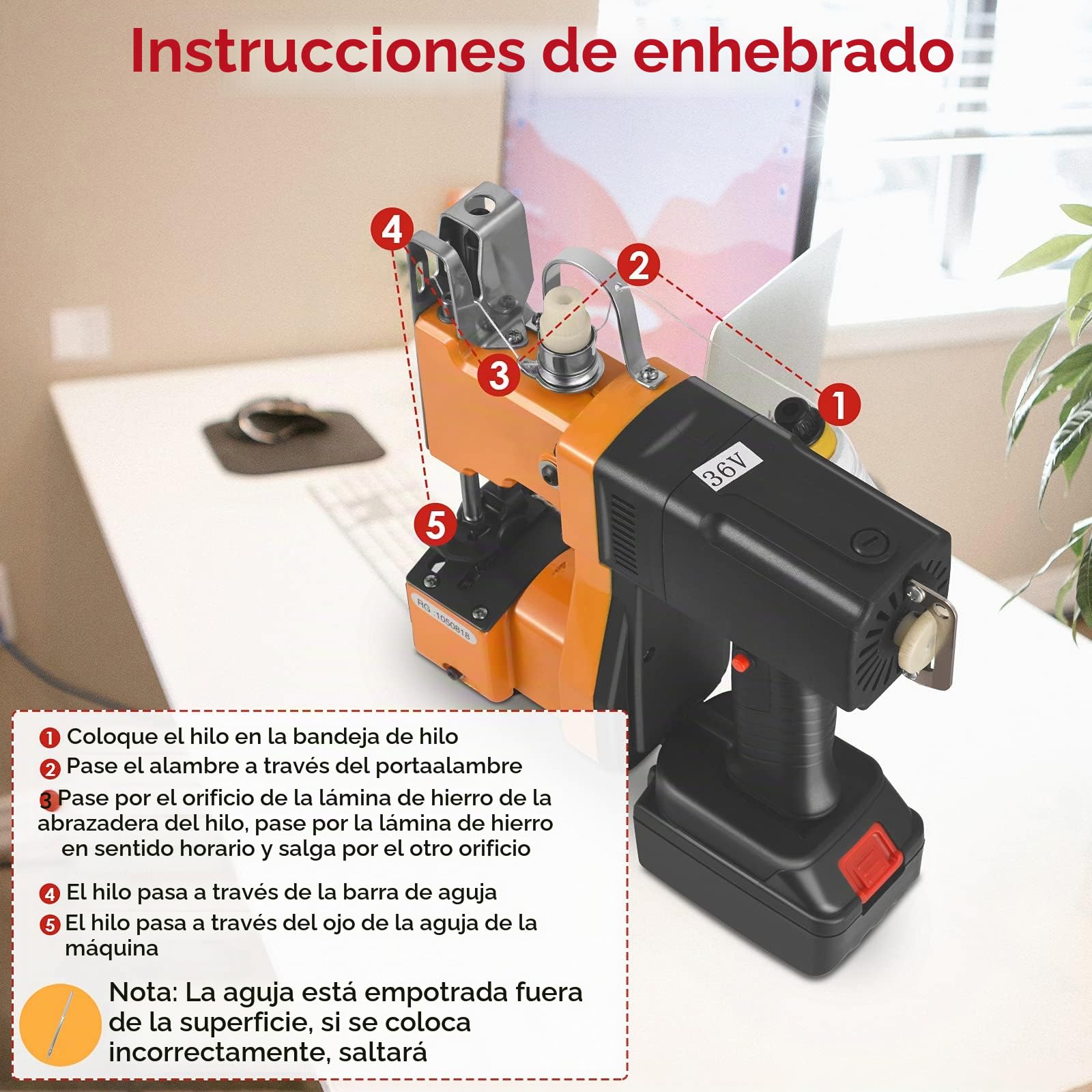 Instrucciones de enhebrado

4
2
3
1
36V
5
RG :1050818

1 Coloque el hilo en la bandeja de hilo
2 Pase el alambre a través del portaalambre
3 Pase por el orificio de la lámina de hierro de la abrazadera del hilo, pase por la lámina de hierro en sentido horario y salga por el otro orificio

4 El hilo pasa a través de la barra de aguja
5 El hilo pasa a través del ojo de la aguja de la máquina

Nota: La aguja está empotrada fuera de la superficie, si se coloca incorrectamente, saltará